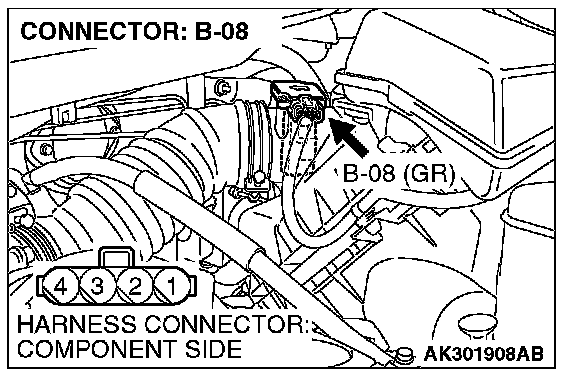 CONNECTOR: B-08

B-08 (GR)

4 3 2 1

HARNESS CONNECTOR: COMPONENT SIDE

AK301908AB