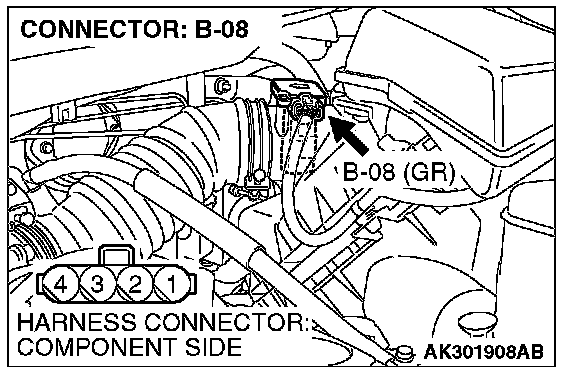 CONNECTOR: B-08

B-08 (GR)

4 3 2 1

HARNESS CONNECTOR: COMPONENT SIDE

AK301908AB