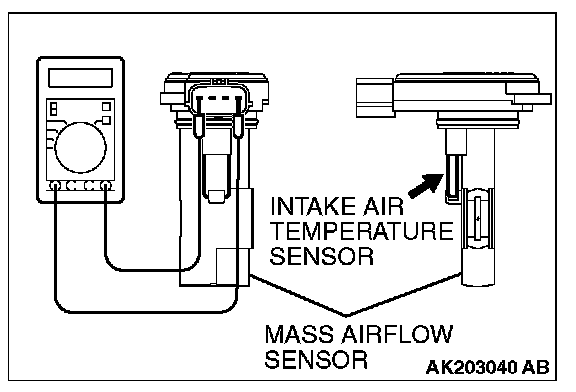 INTAKE AIR TEMPERATURE SENSOR

MASS AIRFLOW SENSOR

AK203040 AB