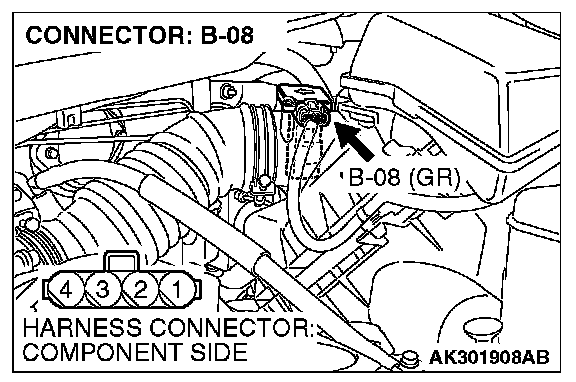 CONNECTOR: B-08

B-08 (GR)

4 3 2 1

HARNESS CONNECTOR: COMPONENT SIDE

AK301908AB