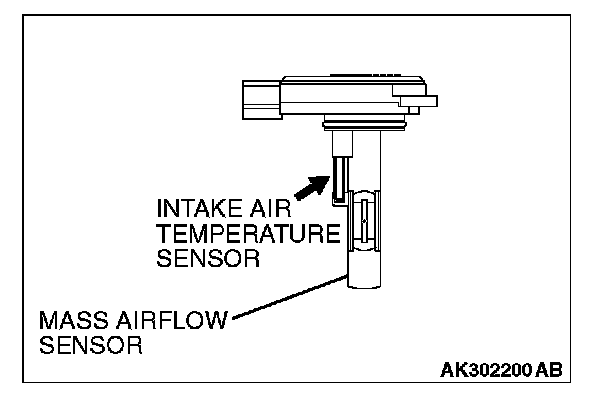 INTAKE AIR TEMPERATURE SENSOR

MASS AIRFLOW SENSOR

AK302200 AB