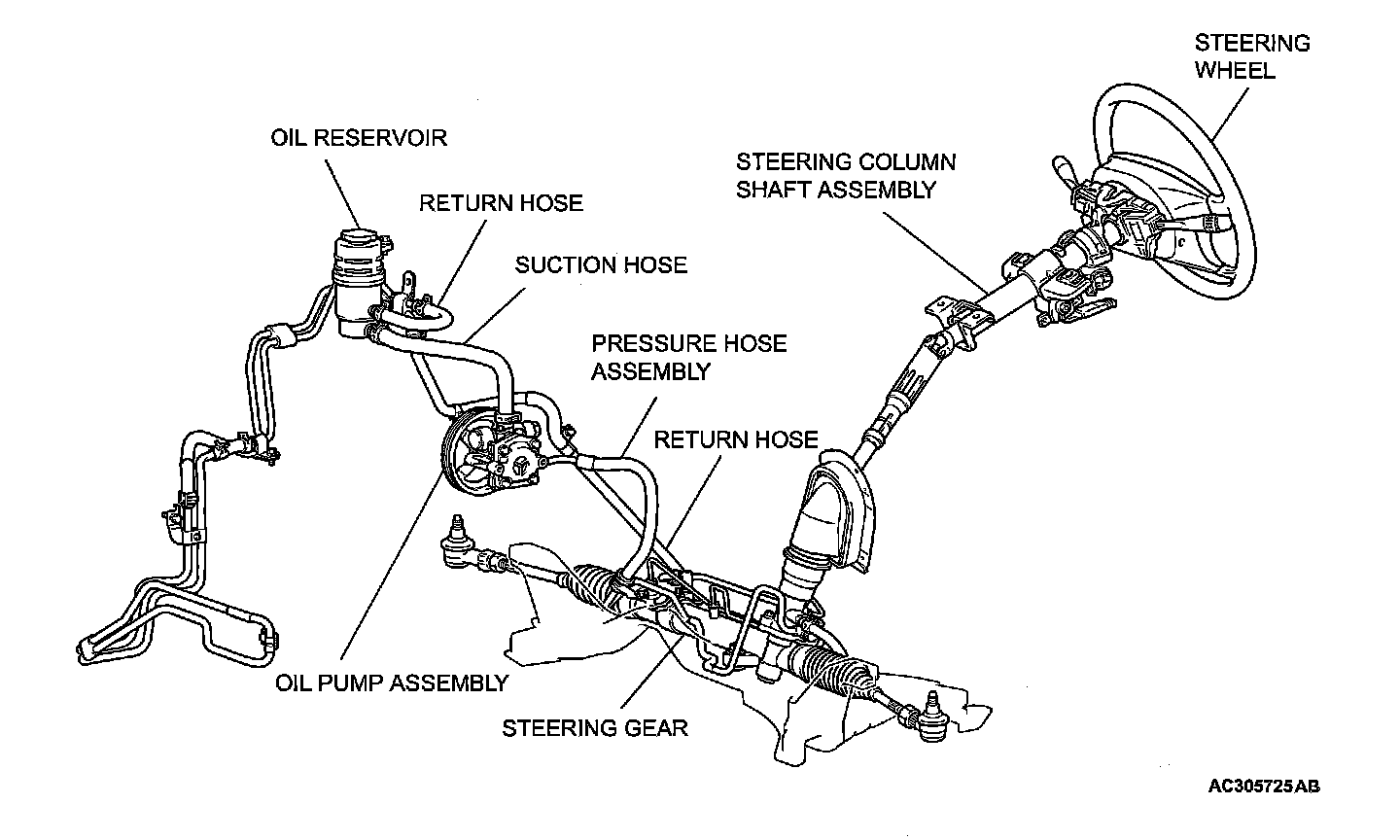 STEERING WHEEL

OIL RESERVOIR

STEERING COLUMN SHAFT ASSEMBLY

RETURN HOSE

SUCTION HOSE

PRESSURE HOSE ASSEMBLY

RETURN HOSE

OIL PUMP ASSEMBLY

STEERING GEAR

AC305725AB