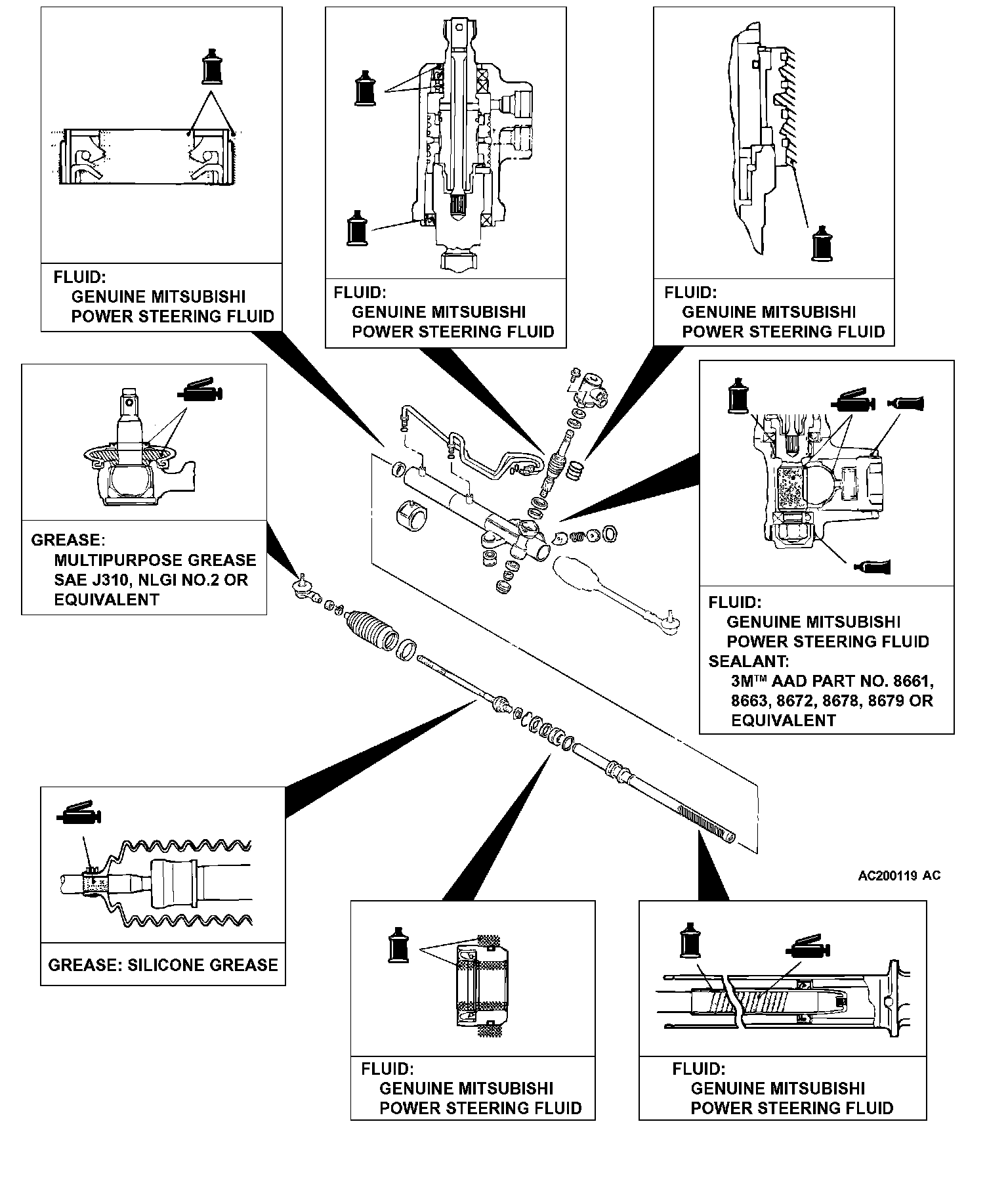 FLUID:
GENUINE MITSUBISHI POWER STEERING FLUID

FLUID:
GENUINE MITSUBISHI POWER STEERING FLUID

FLUID:
GENUINE MITSUBISHI POWER STEERING FLUID

GREASE:
MULTIPURPOSE GREASE SAE J310, NLGI NO.2 OR EQUIVALENT

FLUID:
GENUINE MITSUBISHI POWER STEERING FLUID
SEALANT:
3M™ AAD PART NO. 8661, 8663, 8672, 8678, 8679 OR EQUIVALENT

AC200119 AC

GREASE: SILICONE GREASE

FLUID:
GENUINE MITSUBISHI POWER STEERING FLUID

FLUID:
GENUINE MITSUBISHI POWER STEERING FLUID