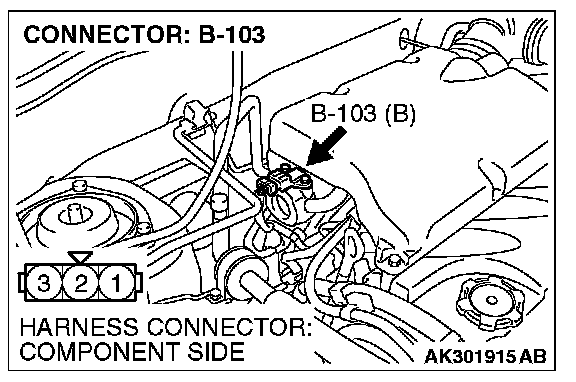 CONNECTOR: B-103

B-103 (B)

3 2 1

HARNESS CONNECTOR: COMPONENT SIDE

AK301915 AB