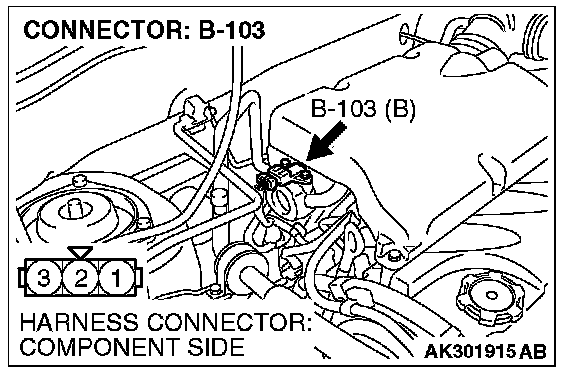 CONNECTOR: B-103

B-103 (B)

3 2 1

HARNESS CONNECTOR:
COMPONENT SIDE

AK301915 AB