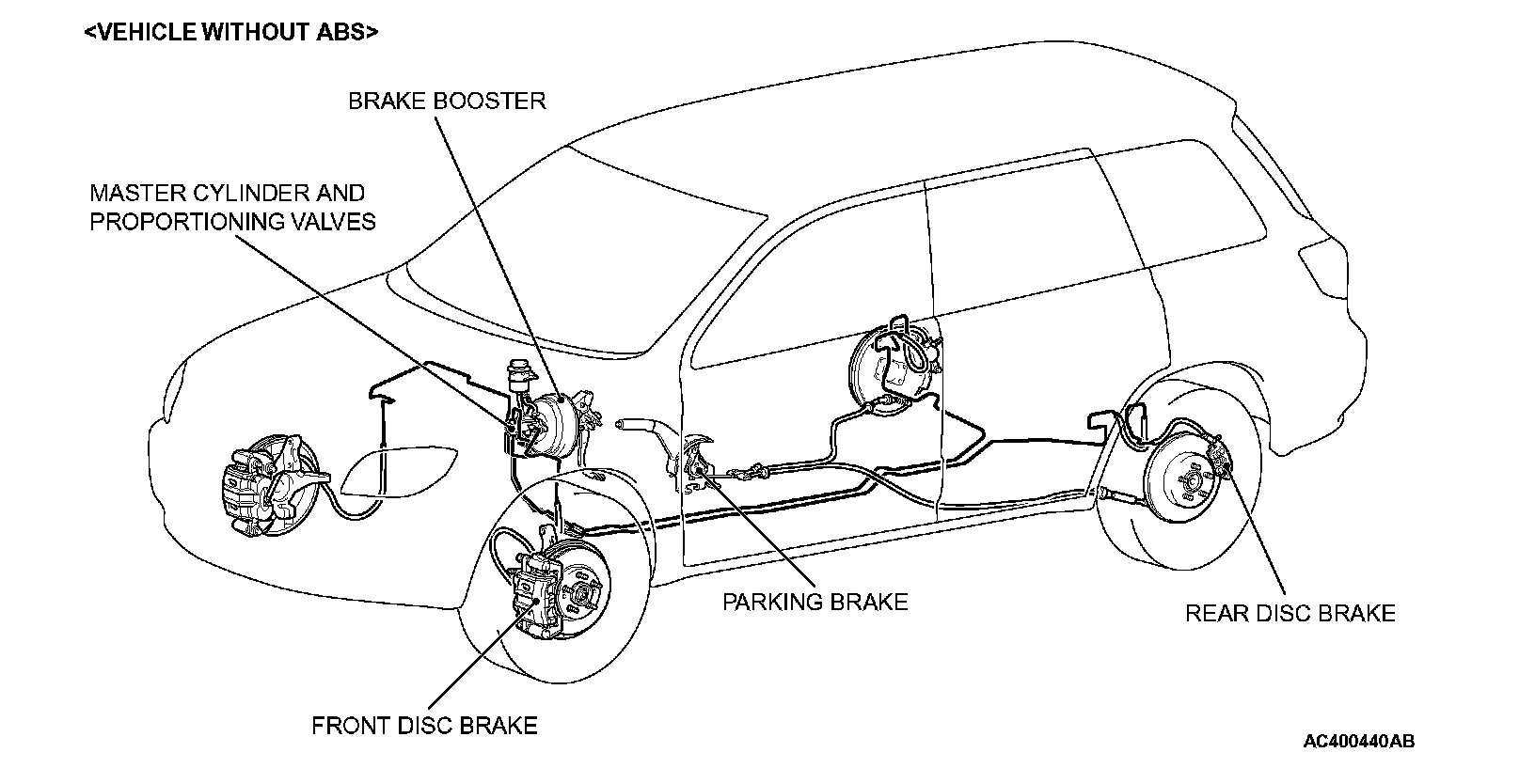 <VEHICLE WITHOUT ABS>

BRAKE BOOSTER

MASTER CYLINDER AND PROPORTIONING VALVES

PARKING BRAKE

REAR DISC BRAKE

FRONT DISC BRAKE

AC400440AB