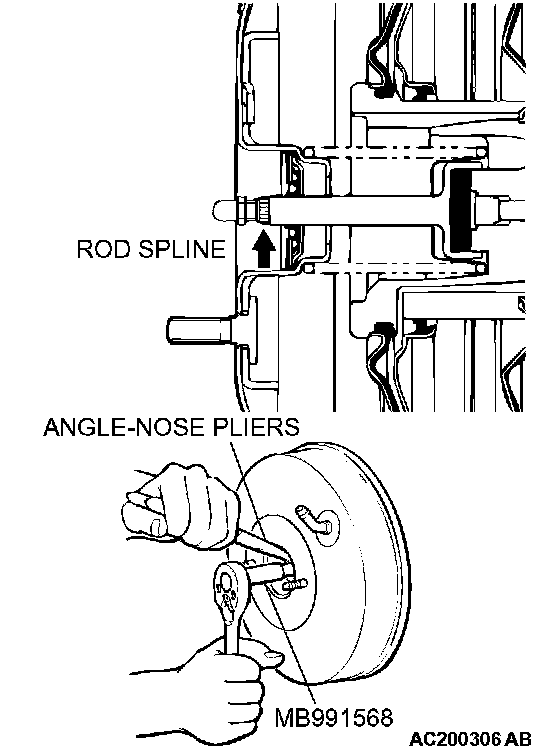 ROD SPLINE

ANGLE-NOSE PLIERS

MB991568

AC200306 AB