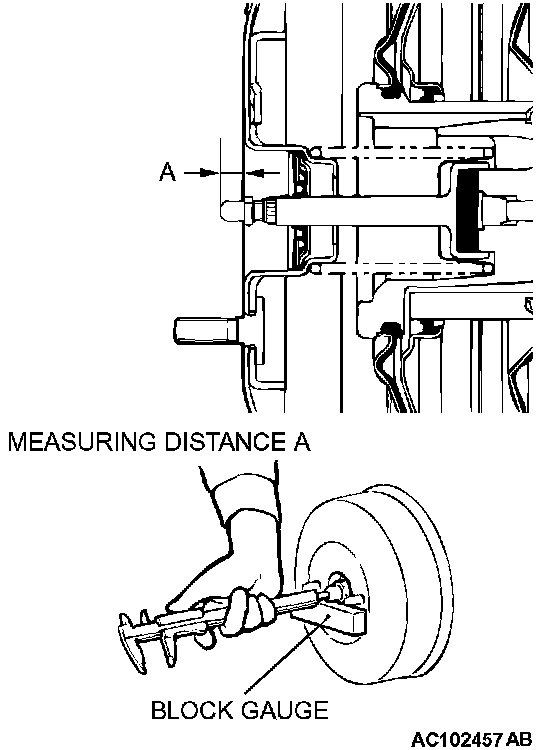 A

MEASURING DISTANCE A

BLOCK GAUGE

AC102457 AB