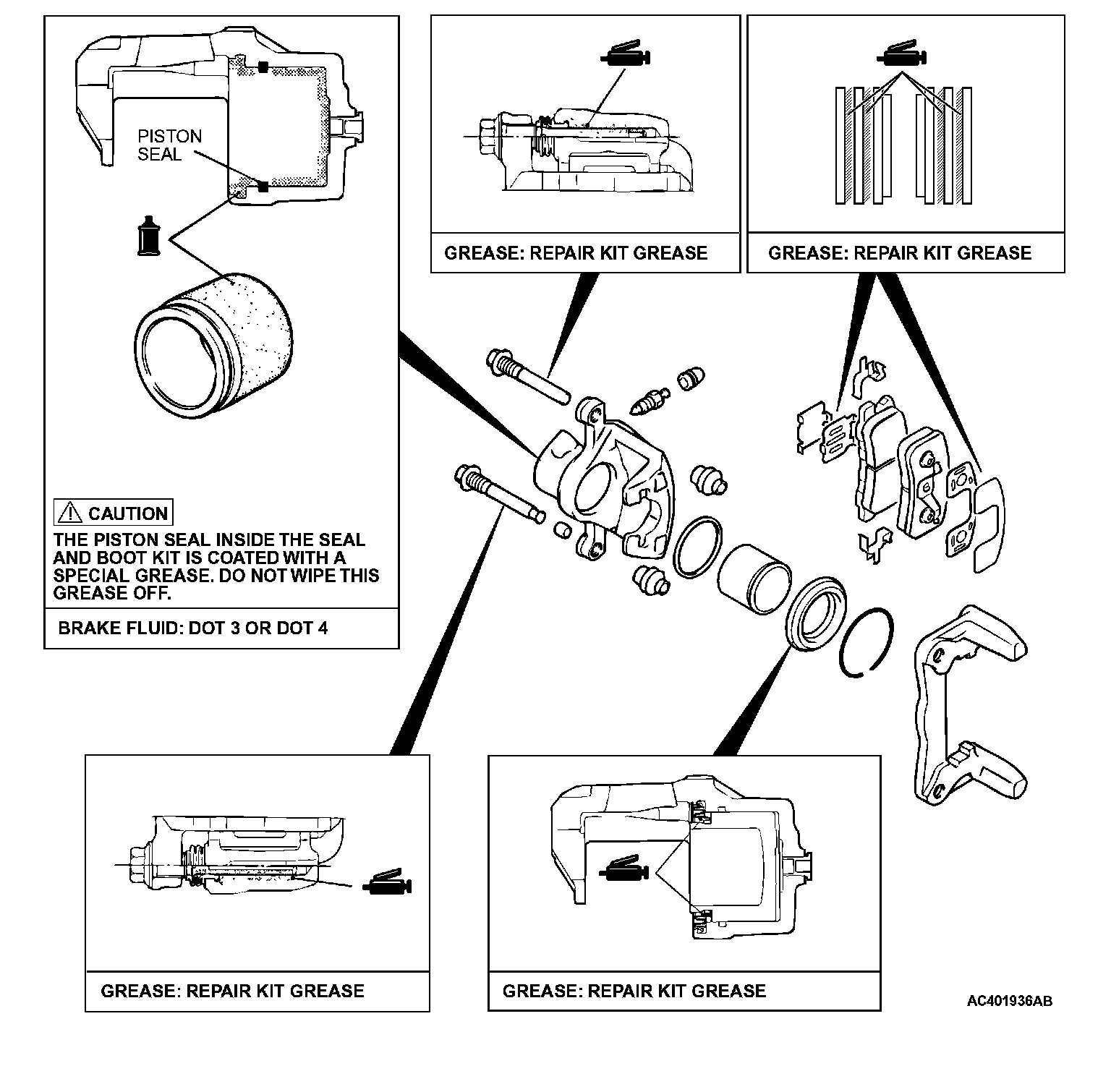 PISTON SEAL

CAUTION
THE PISTON SEAL INSIDE THE SEAL AND BOOT KIT IS COATED WITH A SPECIAL GREASE. DO NOT WIPE THIS GREASE OFF.

BRAKE FLUID: DOT 3 OR DOT 4

GREASE: REPAIR KIT GREASE

GREASE: REPAIR KIT GREASE

GREASE: REPAIR KIT GREASE

GREASE: REPAIR KIT GREASE

AC401936AB