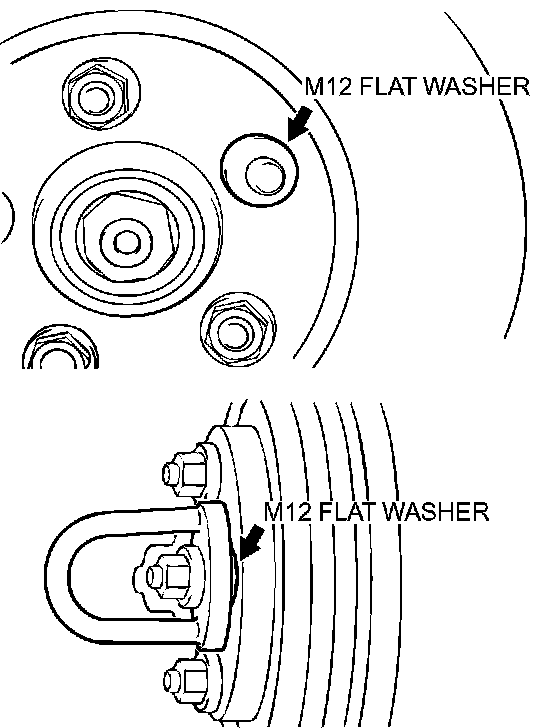 M12 FLAT WASHER

M12 FLAT WASHER