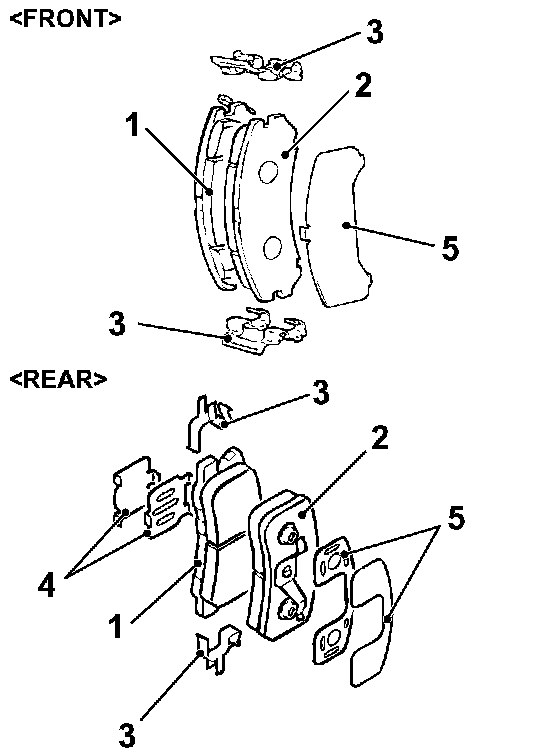 <FRONT>
3
2
1
5
3
<REAR>
3
2
5
4
1
3