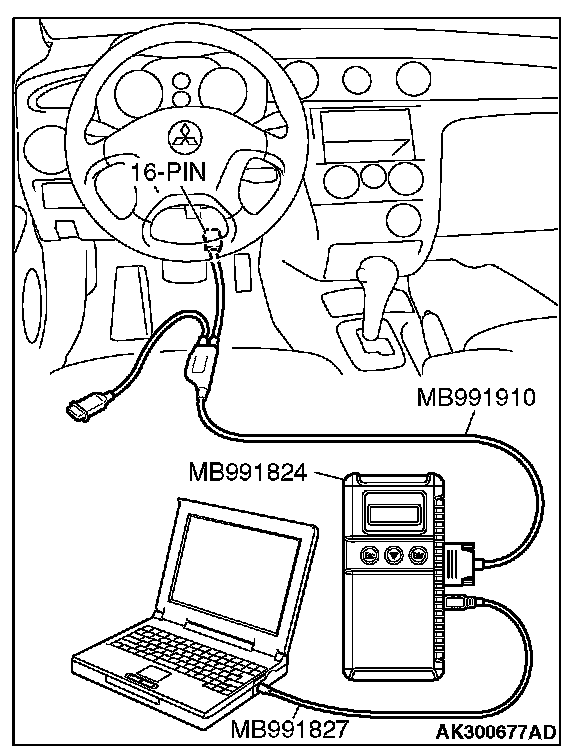 16-PIN

MB991910

MB991824

MB991827

AK300677AD