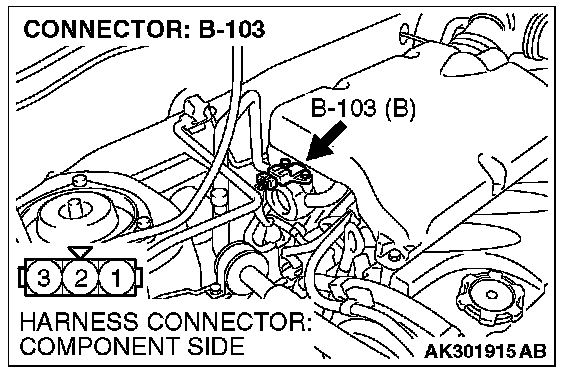 CONNECTOR: B-103

B-103 (B)

3 2 1

HARNESS CONNECTOR:
COMPONENT SIDE

AK301915 AB