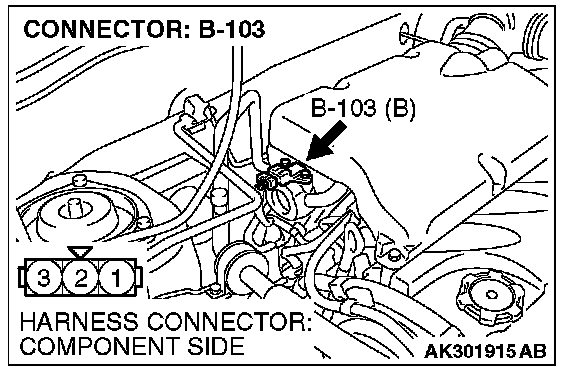 CONNECTOR: B-103

B-103 (B)

3 2 1

HARNESS CONNECTOR:
COMPONENT SIDE

AK301915 AB