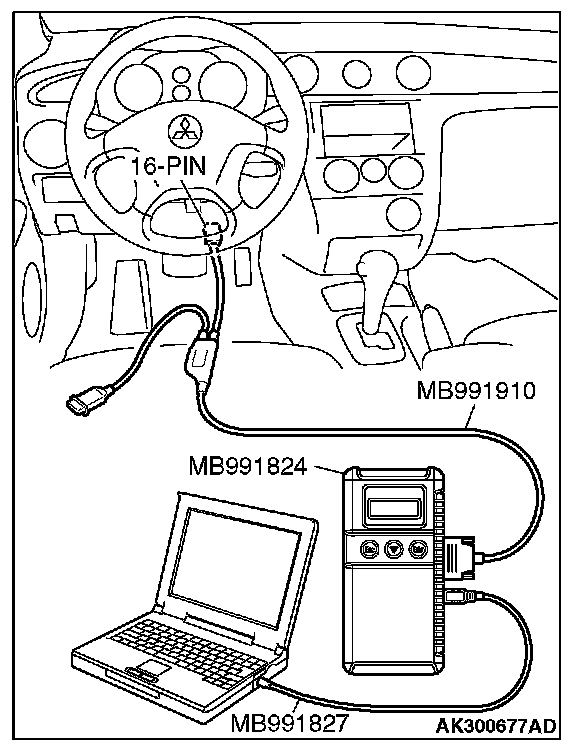 16-PIN
MB991910
MB991824
MB991827
AK300677AD