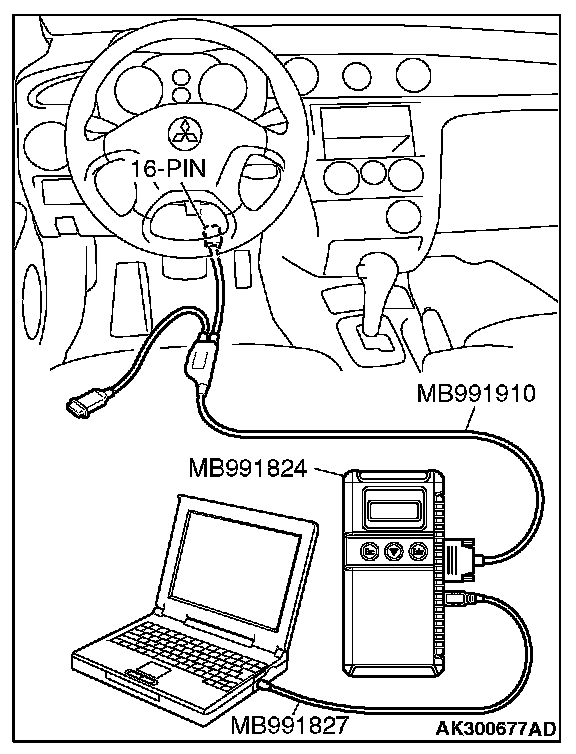 16-PIN

MB991910

MB991824

MB991827

AK300677AD