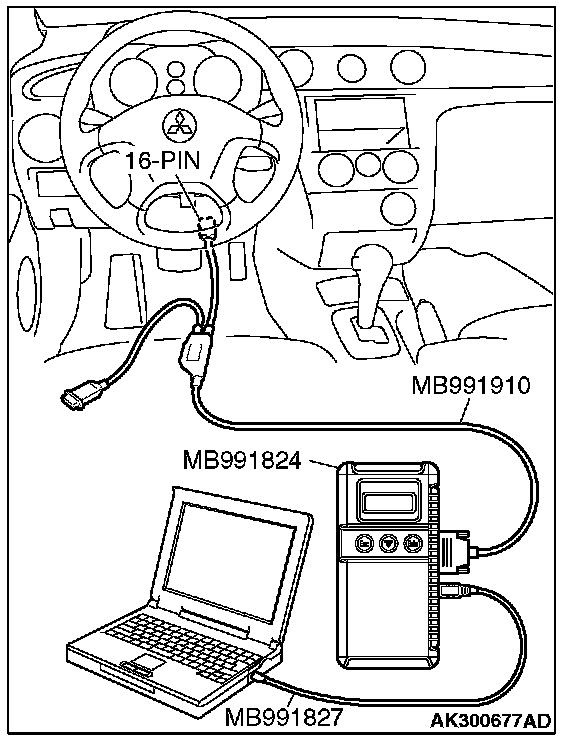 16-PIN

MB991910

MB991824

MB991827

AK300677AD