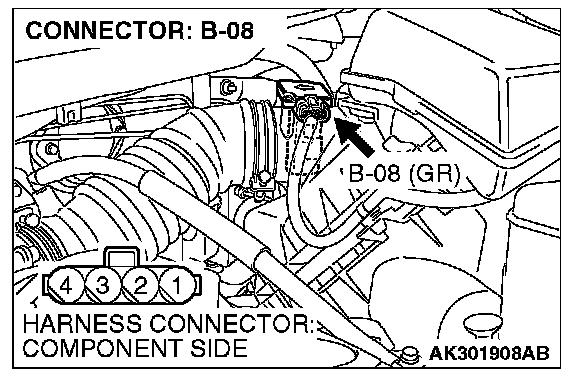 CONNECTOR: B-08

B-08 (GR)

4 3 2 1

HARNESS CONNECTOR: COMPONENT SIDE

AK301908AB