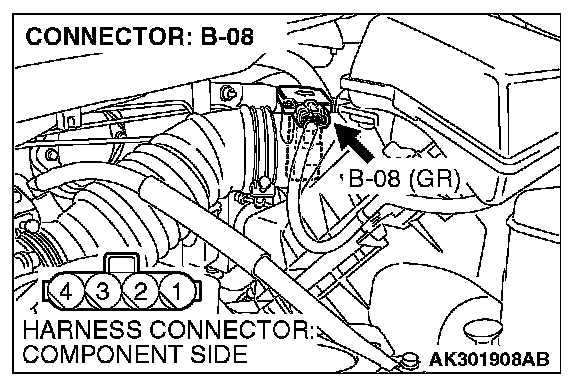 CONNECTOR: B-08

B-08 (GR)

4 3 2 1

HARNESS CONNECTOR: COMPONENT SIDE

AK301908AB