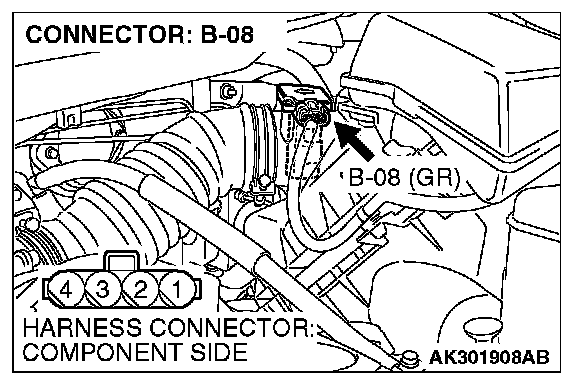 CONNECTOR: B-08

B-08 (GR)

4 3 2 1

HARNESS CONNECTOR: COMPONENT SIDE

AK301908AB