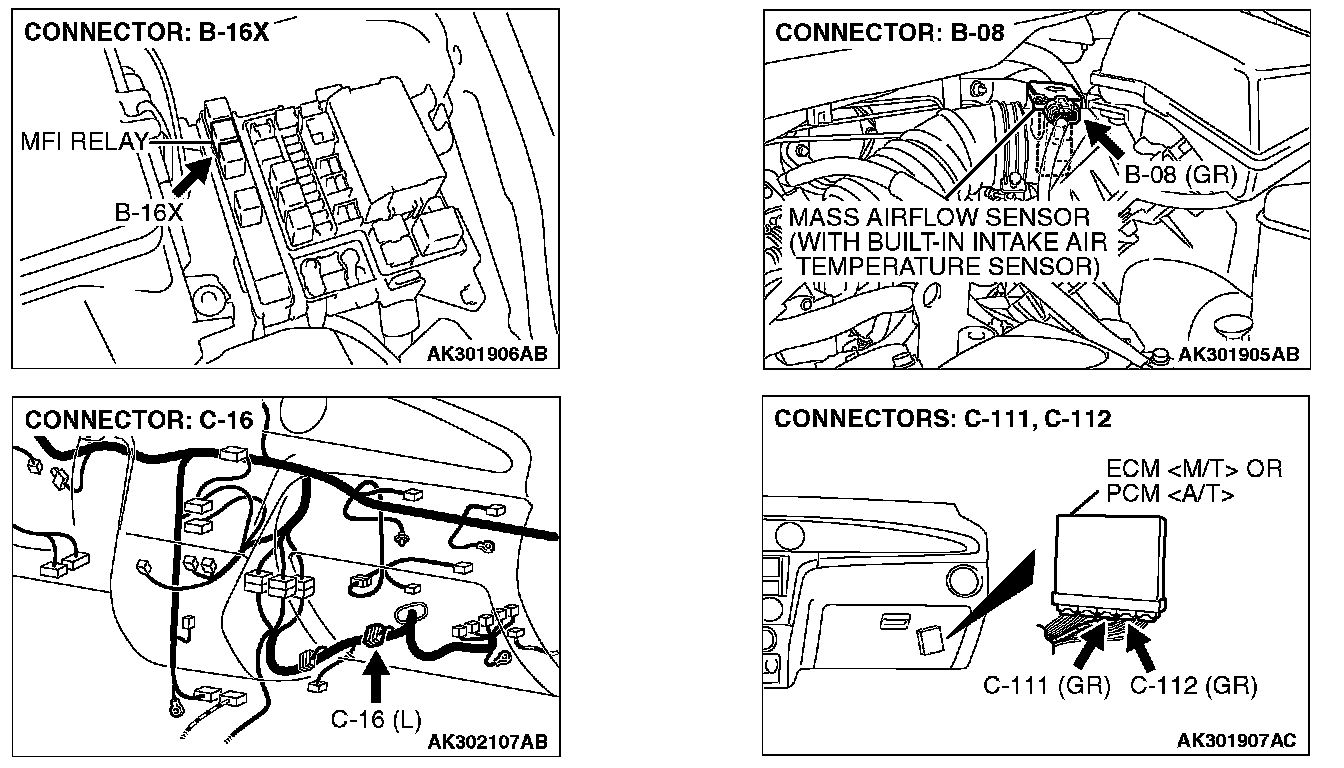 CONNECTOR: B-16X

MFI RELAY

B-16X

AK301906AB

CONNECTOR: B-08

B-08 (GR)

MASS AIRFLOW SENSOR (WITH BUILT-IN INTAKE AIR TEMPERATURE SENSOR)

AK301905AB

CONNECTOR: C-16

C-16 (L)

AK302107AB

CONNECTORS: C-111, C-112

ECM <M/T> OR PCM <A/T>

C-111 (GR) C-112 (GR)

AK301907AC