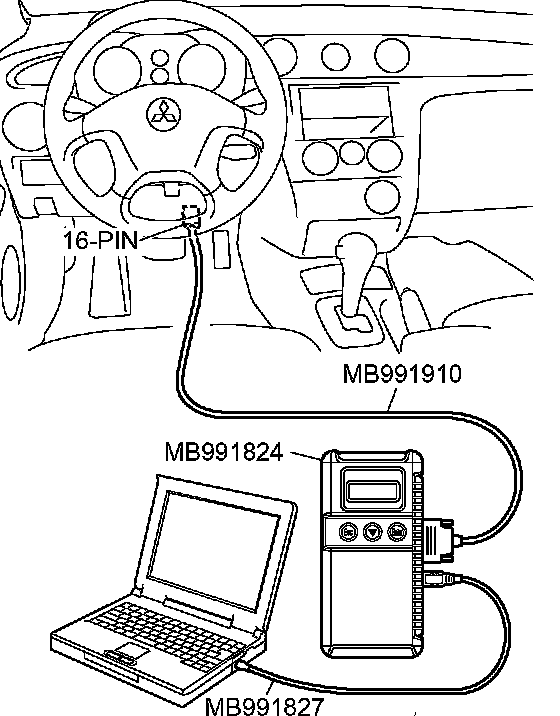 16-PIN

MB991910

MB991824

MB991827