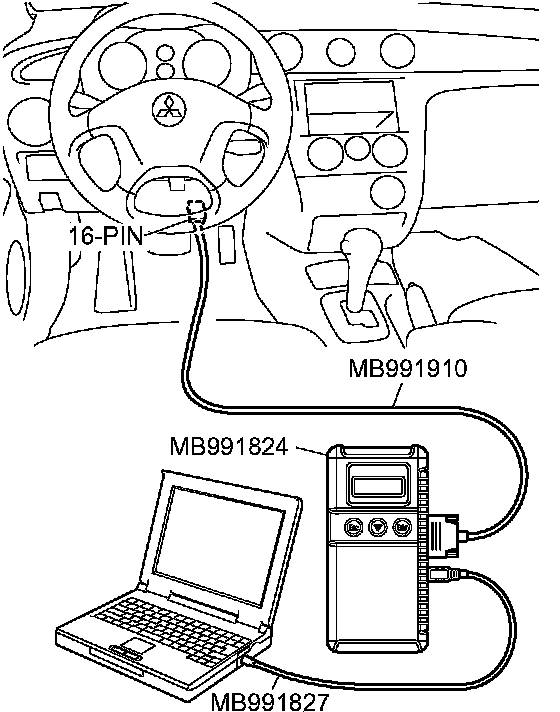 16-PIN

MB991910

MB991824

MB991827