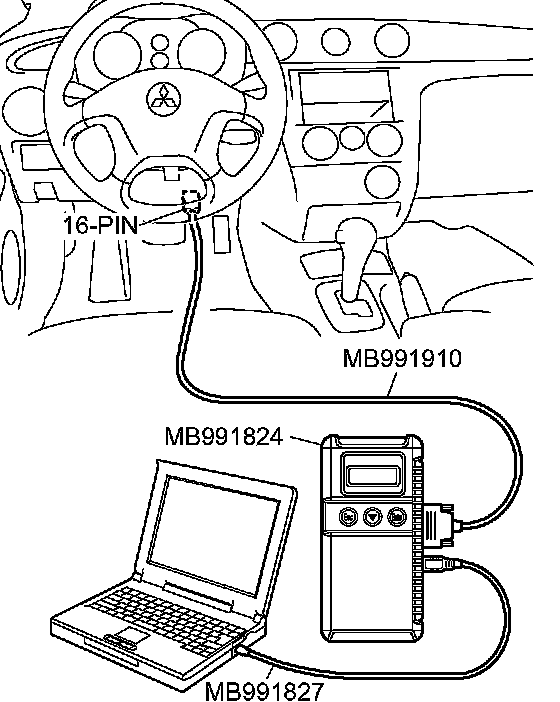 16-PIN
MB991910
MB991824
MB991827