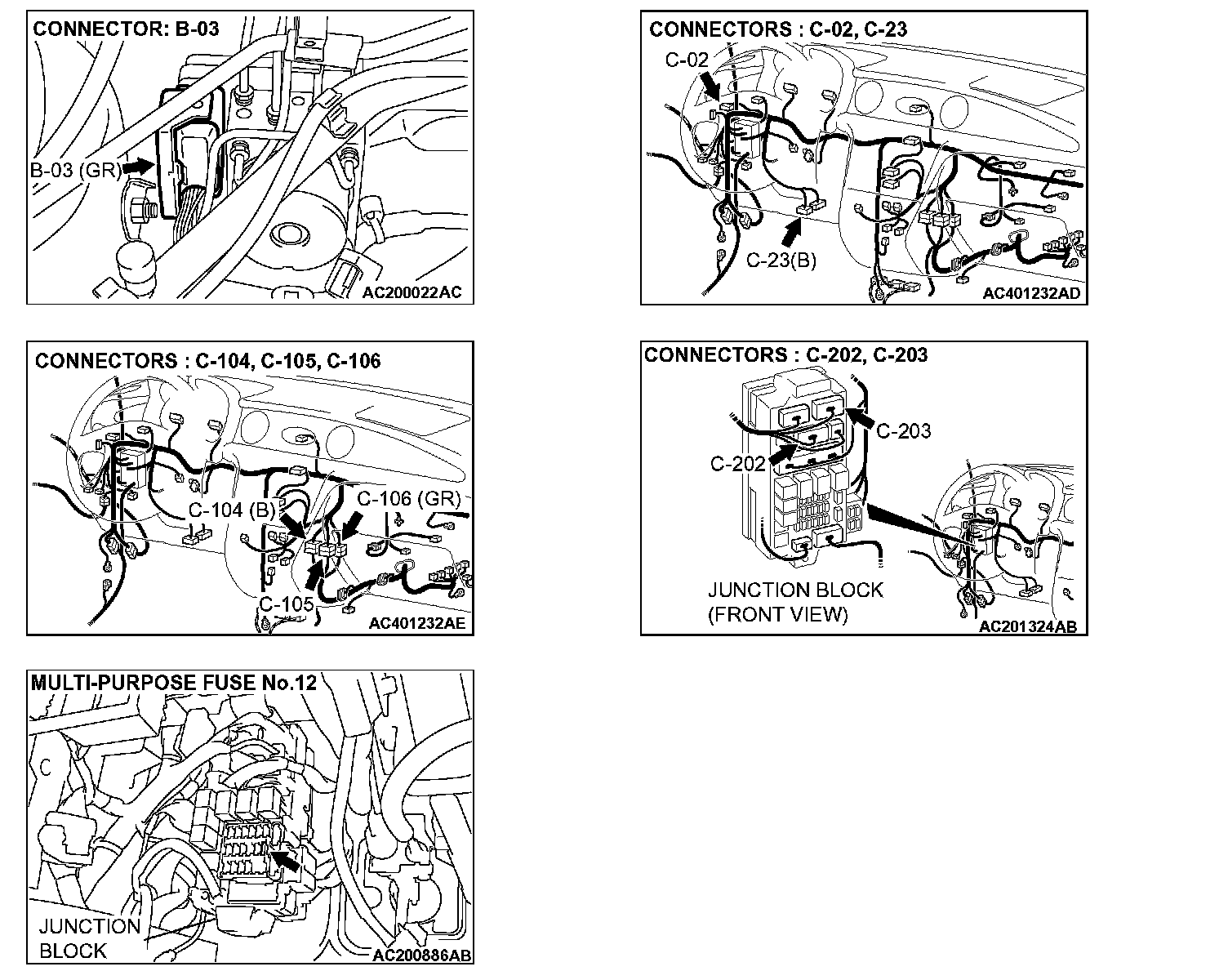 CONNECTOR: B-03

B-03 (GR)

AC200022AC

CONNECTORS : C-02, C-23

C-02

C-23(B)

AC401232AD

CONNECTORS : C-104, C-105, C-106

C-104 (B)

C-106 (GR)

C-105

AC401232AE

CONNECTORS : C-202, C-203

C-203

C-202

JUNCTION BLOCK (FRONT VIEW)

AC201324AB

MULTI-PURPOSE FUSE No.12

JUNCTION BLOCK

AC200886AB