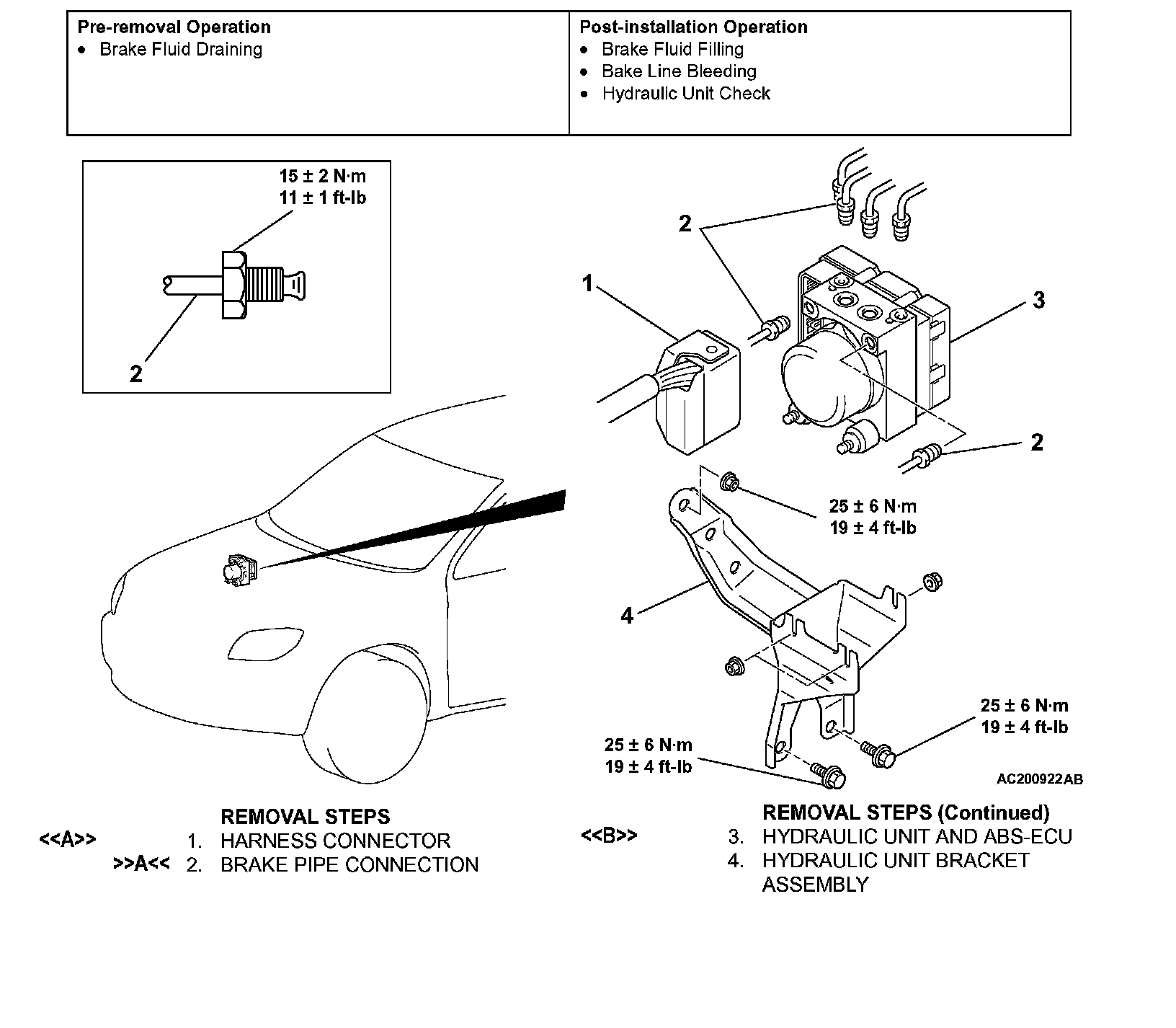 | Pre-removal Operation<br>• Brake Fluid Draining | Post-installation Operation<br>• Brake Fluid Filling<br>• Bake Line Bleeding<br>• Hydraulic Unit Check |
|---|---|

15 ± 2 N·m
11 ± 1 ft-lb

2

2

1

3

2

25 ± 6 N·m
19 ± 4 ft-lb

4

25 ± 6 N·m
19 ± 4 ft-lb

25 ± 6 N·m
19 ± 4 ft-lb

AC200922AB

REMOVAL STEPS
<<A>> 1. HARNESS CONNECTOR
>>A<< 2. BRAKE PIPE CONNECTION

REMOVAL STEPS (Continued)
<<B>> 3. HYDRAULIC UNIT AND ABS-ECU
4. HYDRAULIC UNIT BRACKET ASSEMBLY