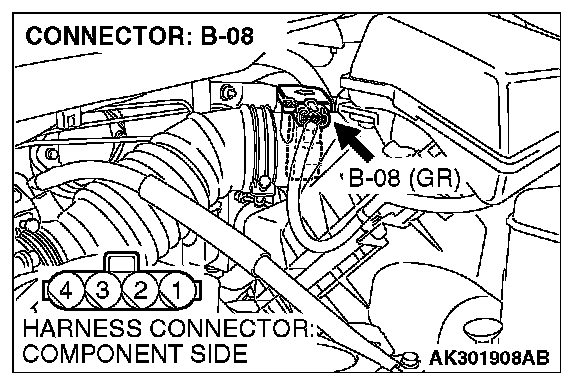 CONNECTOR: B-08

B-08 (GR)

4 3 2 1

HARNESS CONNECTOR:
COMPONENT SIDE

AK301908AB