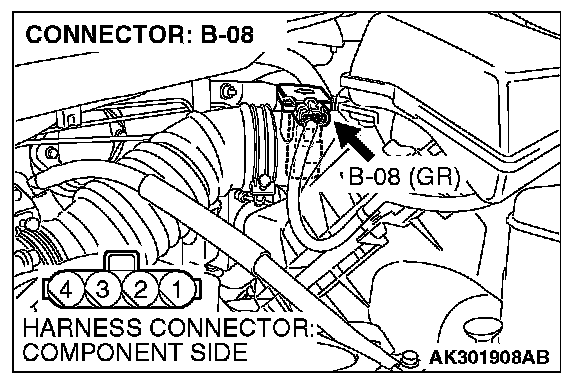 CONNECTOR: B-08

B-08 (GR)

4 3 2 1

HARNESS CONNECTOR: COMPONENT SIDE

AK301908AB