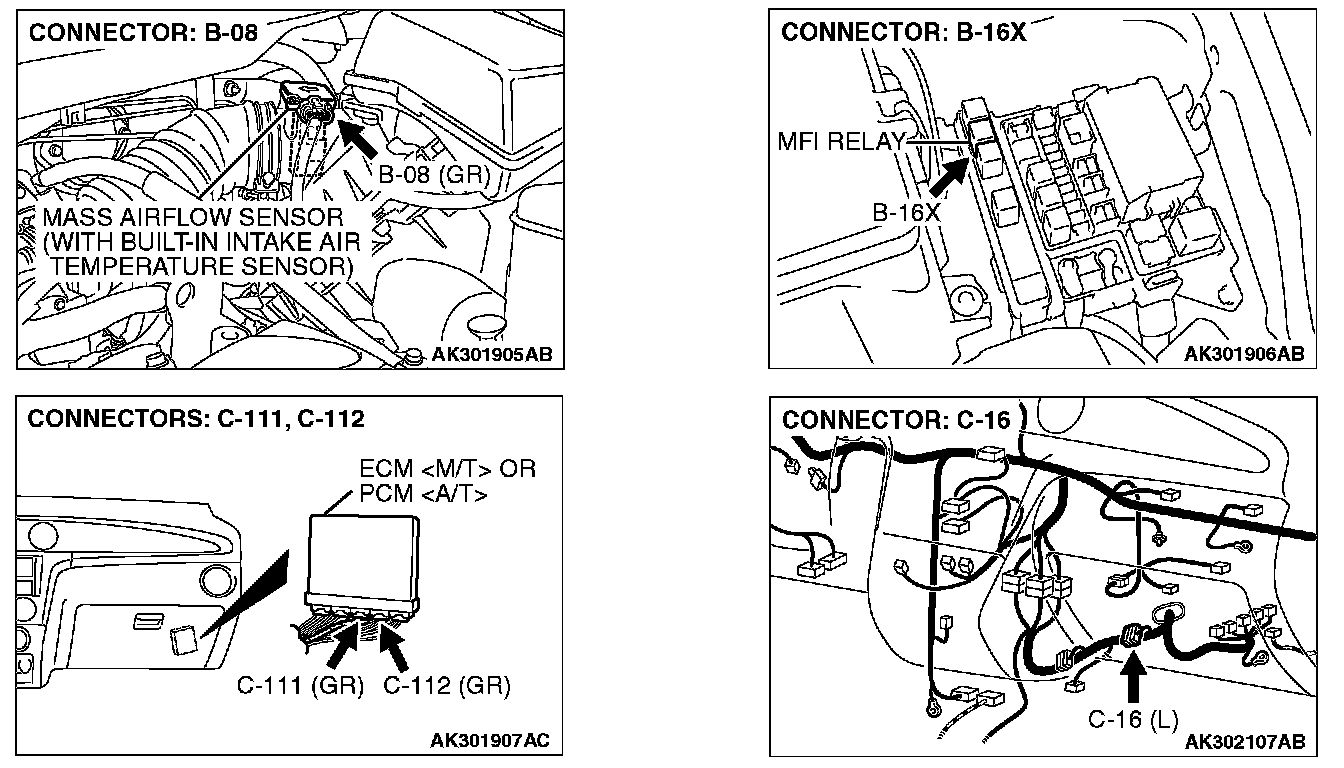 CONNECTOR: B-08

B-08 (GR)

MASS AIRFLOW SENSOR (WITH BUILT-IN INTAKE AIR TEMPERATURE SENSOR)

AK301905AB

CONNECTOR: B-16X

MFI RELAY

B-16X

AK301906AB

CONNECTORS: C-111, C-112

ECM <M/T> OR PCM <A/T>

C-111 (GR) C-112 (GR)

AK301907AC

CONNECTOR: C-16

C-16 (L)

AK302107AB