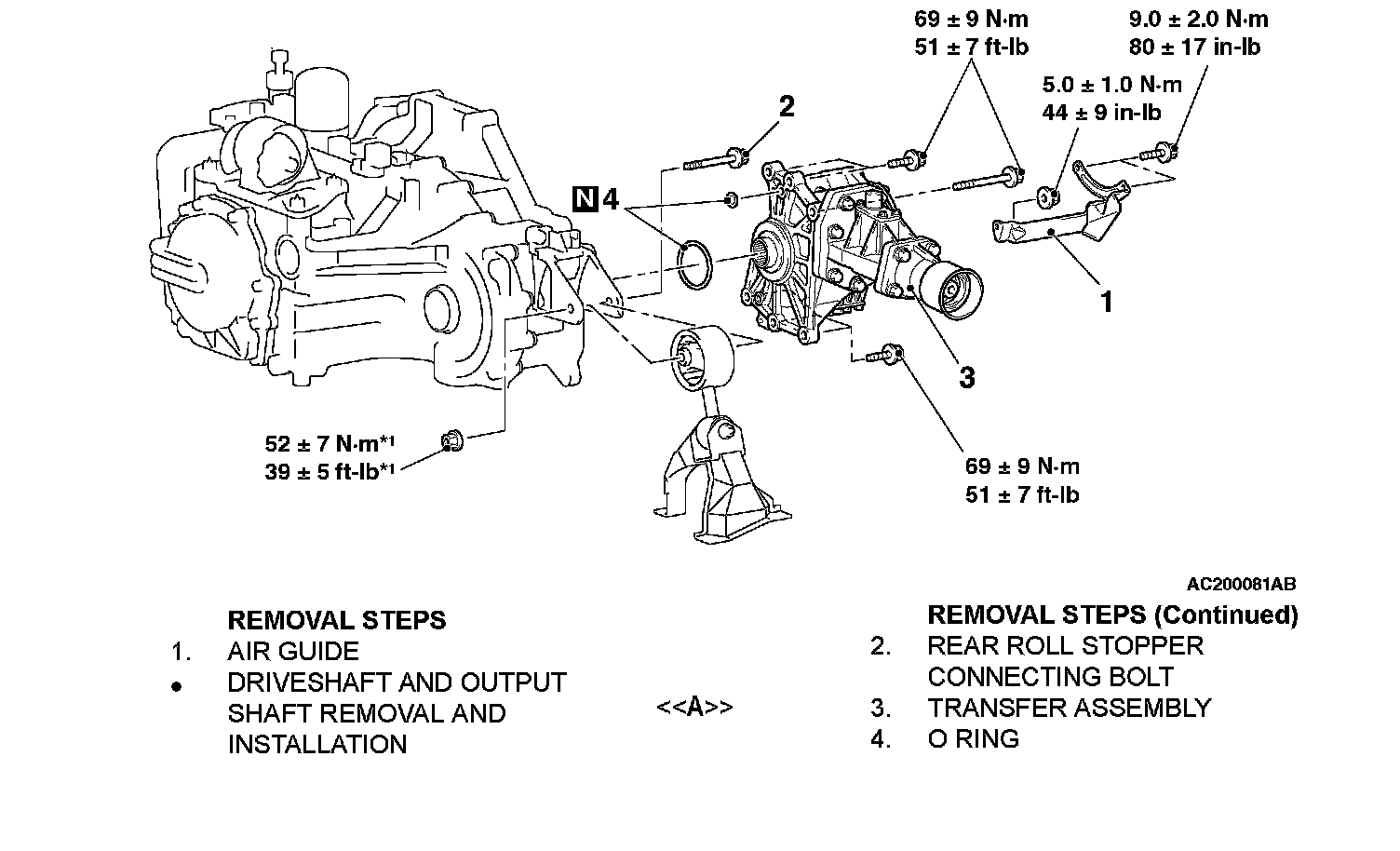 69 ± 9 N·m
51 ± 7 ft-lb

9.0 ± 2.0 N·m
80 ± 17 in-lb

5.0 ± 1.0 N·m
44 ± 9 in-lb

2

N 4

1

3

52 ± 7 N·m*1
39 ± 5 ft-lb*1

69 ± 9 N·m
51 ± 7 ft-lb

AC200081AB

REMOVAL STEPS
1. AIR GUIDE
• DRIVESHAFT AND OUTPUT SHAFT REMOVAL AND INSTALLATION

REMOVAL STEPS (Continued)
2. REAR ROLL STOPPER CONNECTING BOLT
<<A>> 3. TRANSFER ASSEMBLY
4. O RING