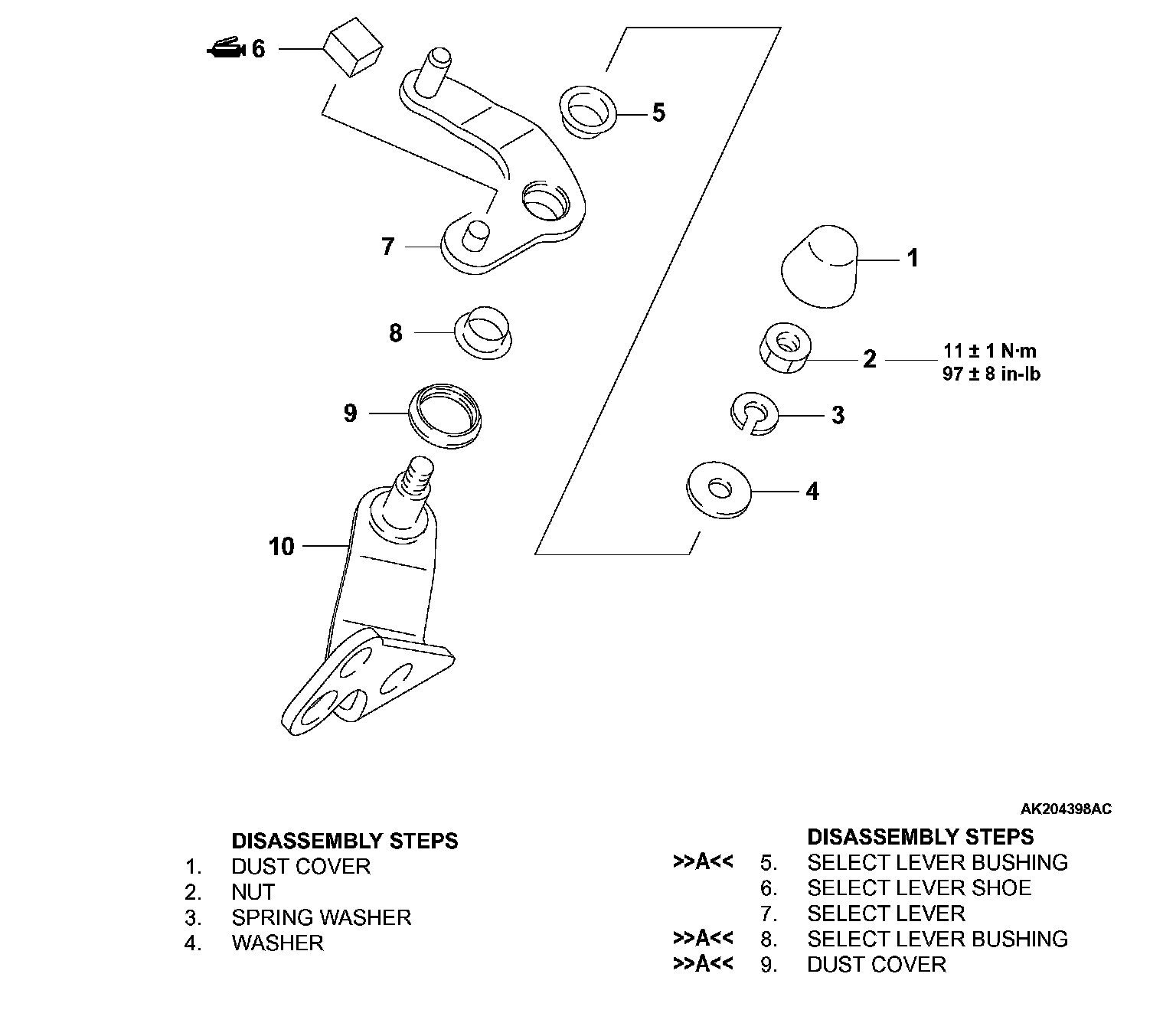 6
5
7
1
8
2
11 ± 1 N·m
97 ± 8 in-lb
9
3
4
10

AK204398AC

DISASSEMBLY STEPS
1. DUST COVER
2. NUT
3. SPRING WASHER
4. WASHER

DISASSEMBLY STEPS
>>A<< 5. SELECT LEVER BUSHING
6. SELECT LEVER SHOE
7. SELECT LEVER
>>A<< 8. SELECT LEVER BUSHING
>>A<< 9. DUST COVER