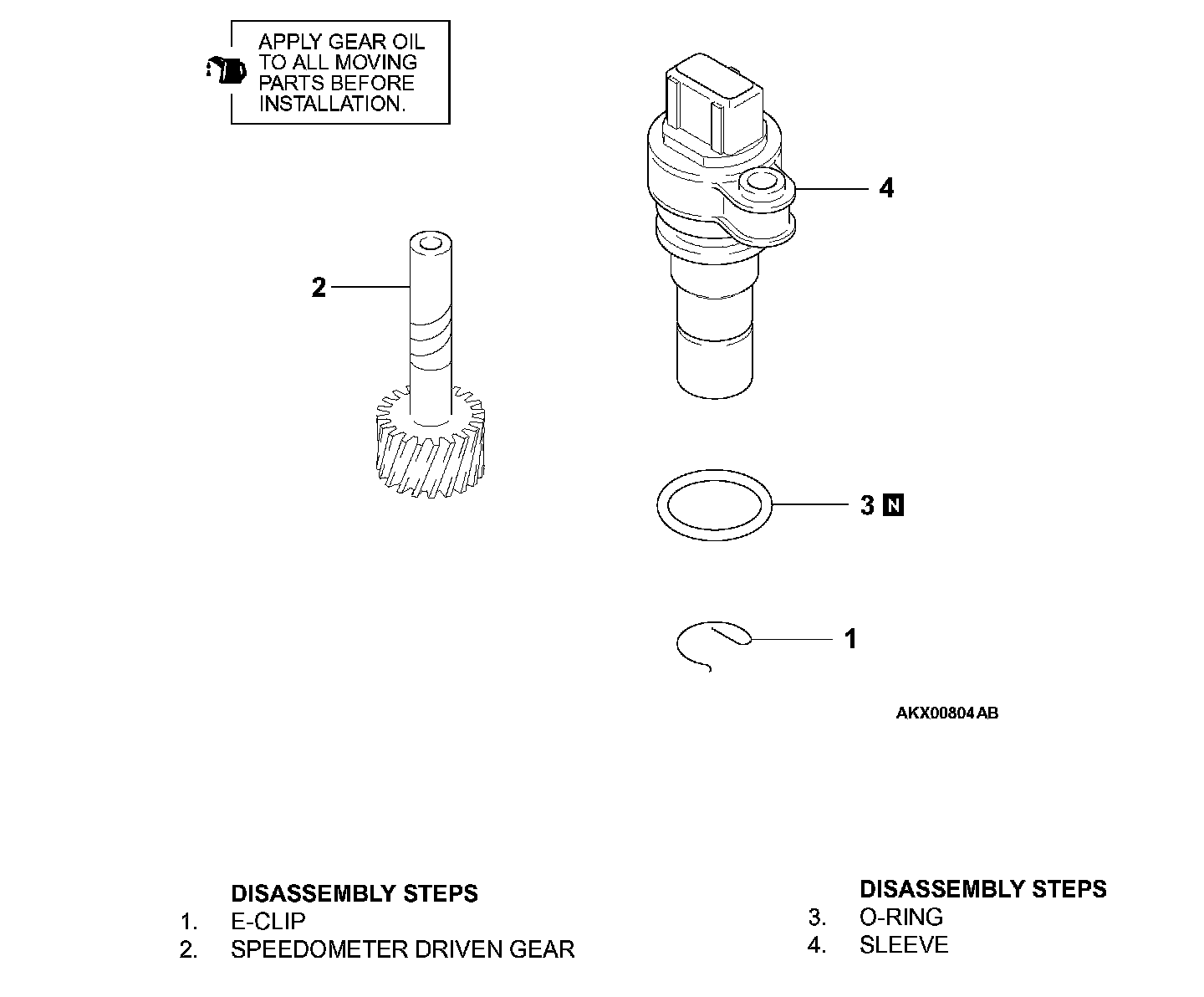 APPLY GEAR OIL TO ALL MOVING PARTS BEFORE INSTALLATION.

4

2

3 N

1

AKX00804AB

DISASSEMBLY STEPS
1. E-CLIP
2. SPEEDOMETER DRIVEN GEAR

DISASSEMBLY STEPS
3. O-RING
4. SLEEVE