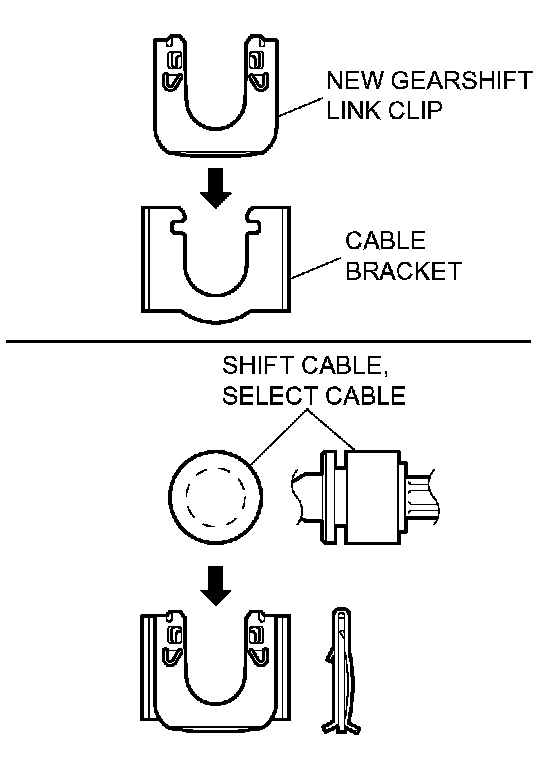 NEW GEARSHIFT LINK CLIP

CABLE BRACKET

SHIFT CABLE, SELECT CABLE