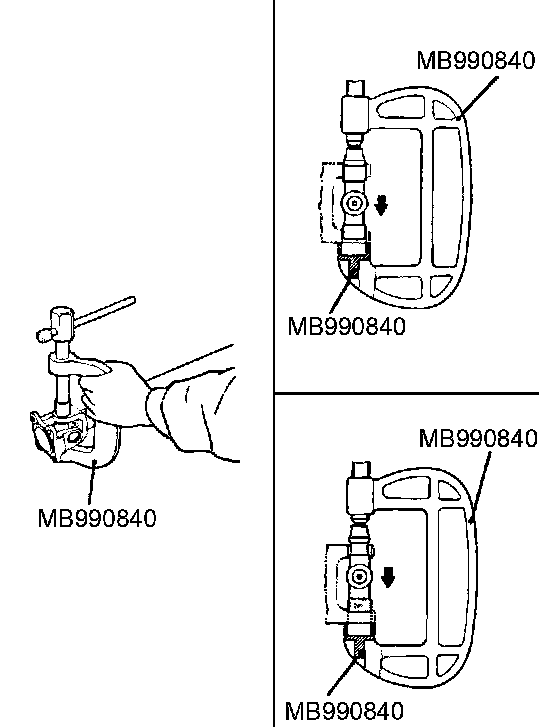 MB990840

MB990840

MB990840

MB990840

MB990840