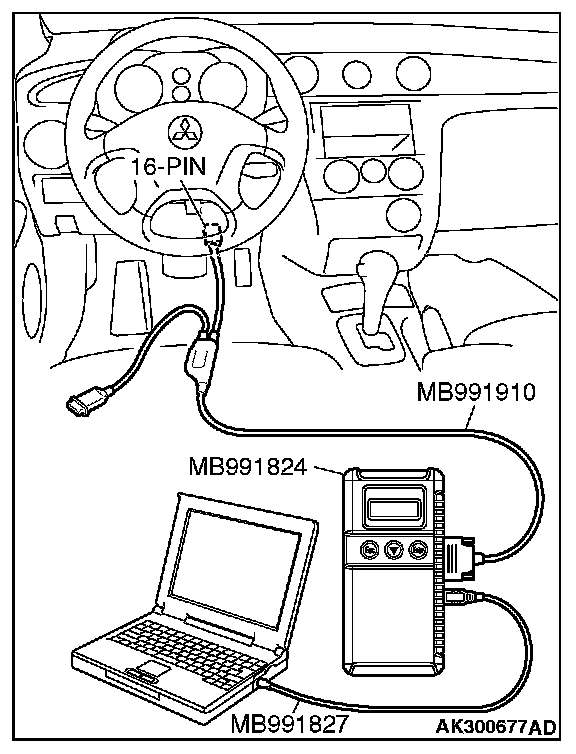 16-PIN

MB991910

MB991824

MB991827

AK300677AD