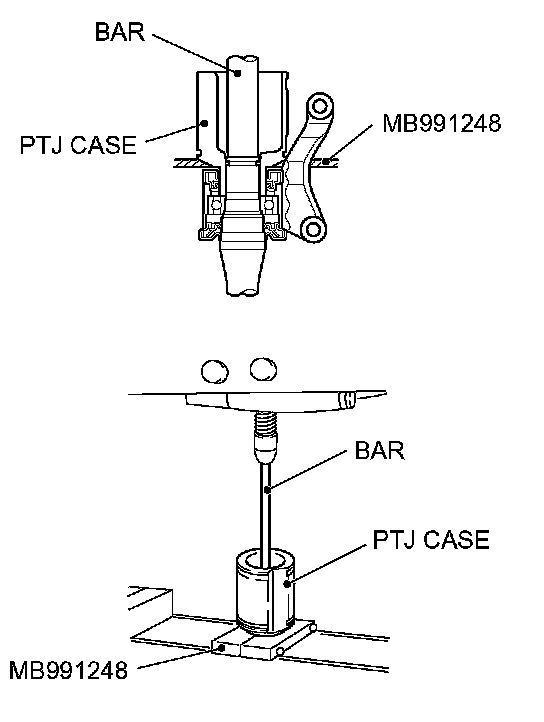 BAR
PTJ CASE
MB991248

BAR
PTJ CASE
MB991248