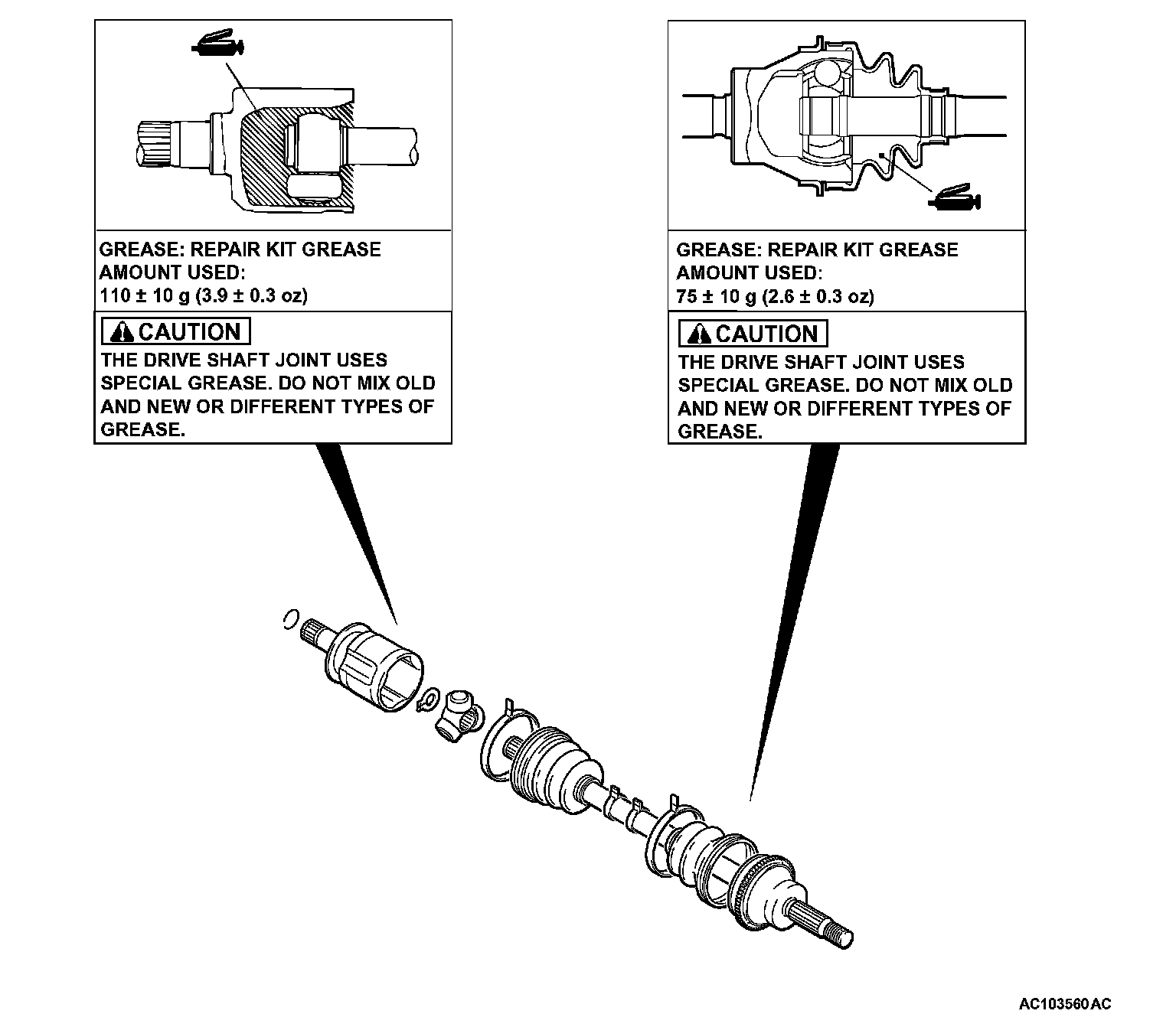 GREASE: REPAIR KIT GREASE
AMOUNT USED:
110 ± 10 g (3.9 ± 0.3 oz)

CAUTION
THE DRIVE SHAFT JOINT USES SPECIAL GREASE. DO NOT MIX OLD AND NEW OR DIFFERENT TYPES OF GREASE.

GREASE: REPAIR KIT GREASE
AMOUNT USED:
75 ± 10 g (2.6 ± 0.3 oz)

CAUTION
THE DRIVE SHAFT JOINT USES SPECIAL GREASE. DO NOT MIX OLD AND NEW OR DIFFERENT TYPES OF GREASE.

AC103560AC