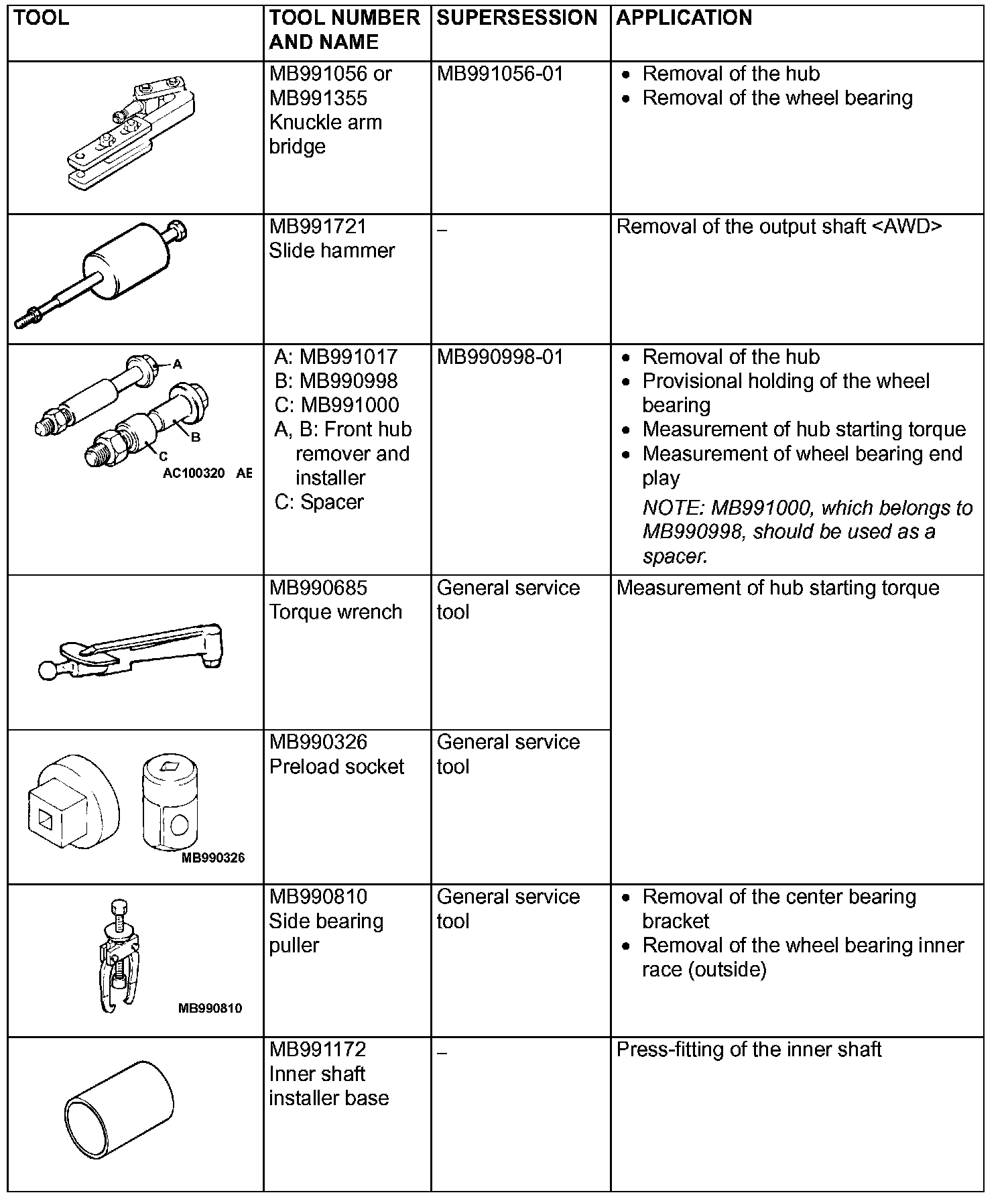 | TOOL | TOOL NUMBER AND NAME | SUPERSESSION | APPLICATION |
|---|---|---|---|
| | MB991056 or MB991355 Knuckle arm bridge | MB991056-01 | • Removal of the hub • Removal of the wheel bearing |
| | MB991721 Slide hammer | – | Removal of the output shaft <AWD> |
| A B C AC100320 AE | A: MB991017 B: MB990998 C: MB991000 A, B: Front hub remover and installer C: Spacer | MB990998-01 | • Removal of the hub • Provisional holding of the wheel bearing • Measurement of hub starting torque • Measurement of wheel bearing end play NOTE: MB991000, which belongs to MB990998, should be used as a spacer. |
| | MB990685 Torque wrench | General service tool | Measurement of hub starting torque |
| MB990326 | MB990326 Preload socket | General service tool | |
| MB990810 | MB990810 Side bearing puller | General service tool | • Removal of the center bearing bracket • Removal of the wheel bearing inner race (outside) |
| | MB991172 Inner shaft installer base | – | Press-fitting of the inner shaft |