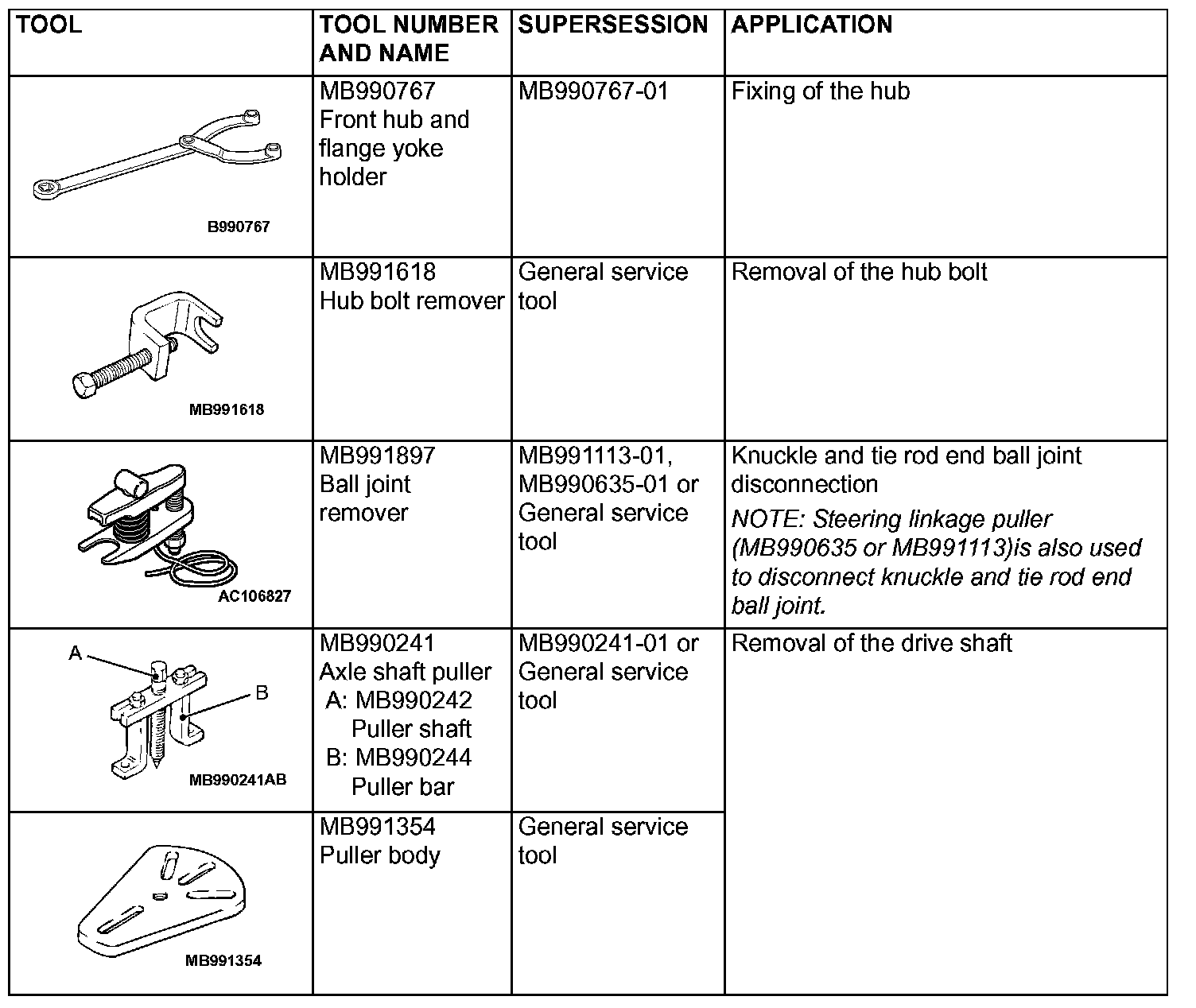 | TOOL | TOOL NUMBER AND NAME | SUPERSESSION | APPLICATION |
|---|---|---|---|
| B990767 | MB990767 Front hub and flange yoke holder | MB990767-01 | Fixing of the hub |
| MB991618 | MB991618 Hub bolt remover | General service tool | Removal of the hub bolt |
| AC106827 | MB991897 Ball joint remover | MB991113-01, MB990635-01 or General service tool | Knuckle and tie rod end ball joint disconnection NOTE: Steering linkage puller (MB990635 or MB991113)is also used to disconnect knuckle and tie rod end ball joint. |
| A B MB990241AB | MB990241 Axle shaft puller A: MB990242 Puller shaft B: MB990244 Puller bar | MB990241-01 or General service tool | Removal of the drive shaft |
| MB991354 | MB991354 Puller body | General service tool | |