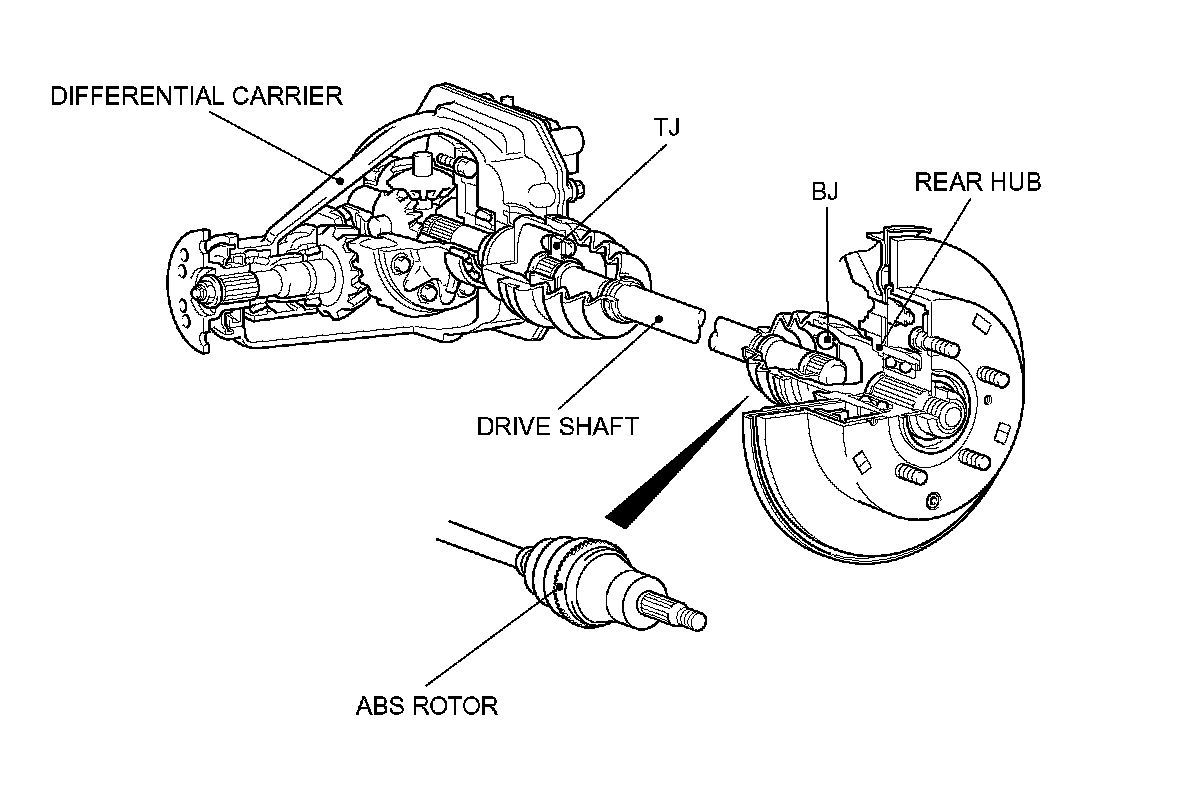 DIFFERENTIAL CARRIER
TJ
BJ
REAR HUB
DRIVE SHAFT
ABS ROTOR