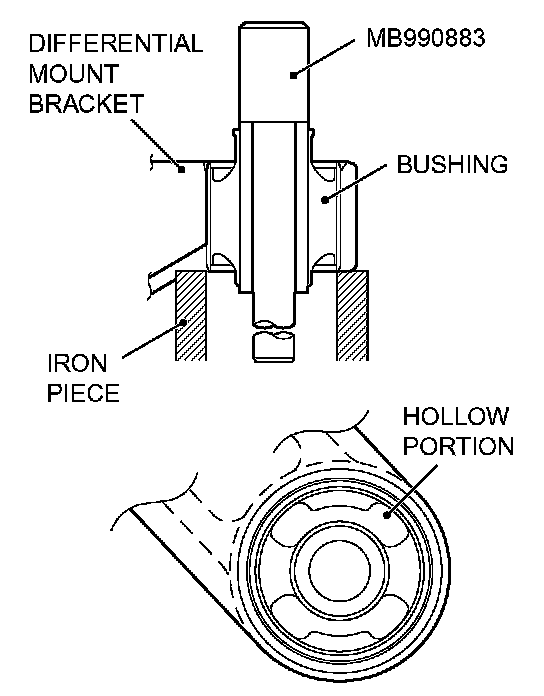 DIFFERENTIAL MOUNT BRACKET

MB990883

BUSHING

IRON PIECE

HOLLOW PORTION