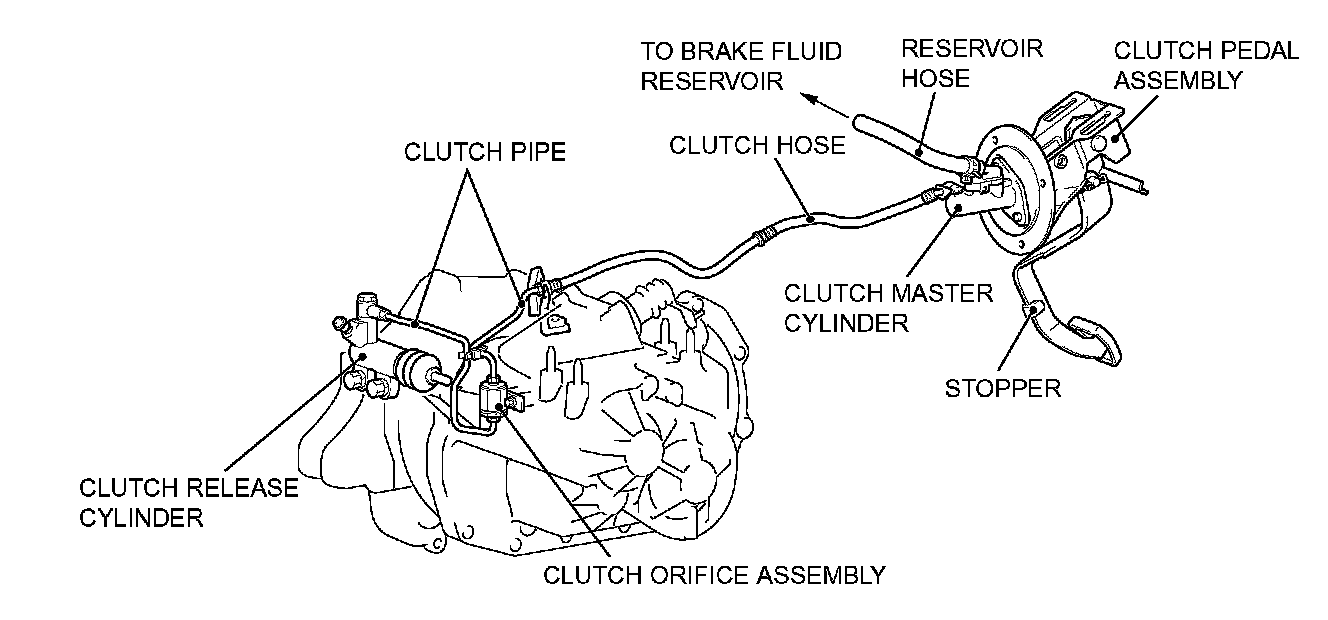 TO BRAKE FLUID RESERVOIR

RESERVOIR HOSE

CLUTCH PEDAL ASSEMBLY

CLUTCH PIPE

CLUTCH HOSE

CLUTCH MASTER CYLINDER

STOPPER

CLUTCH RELEASE CYLINDER

CLUTCH ORIFICE ASSEMBLY