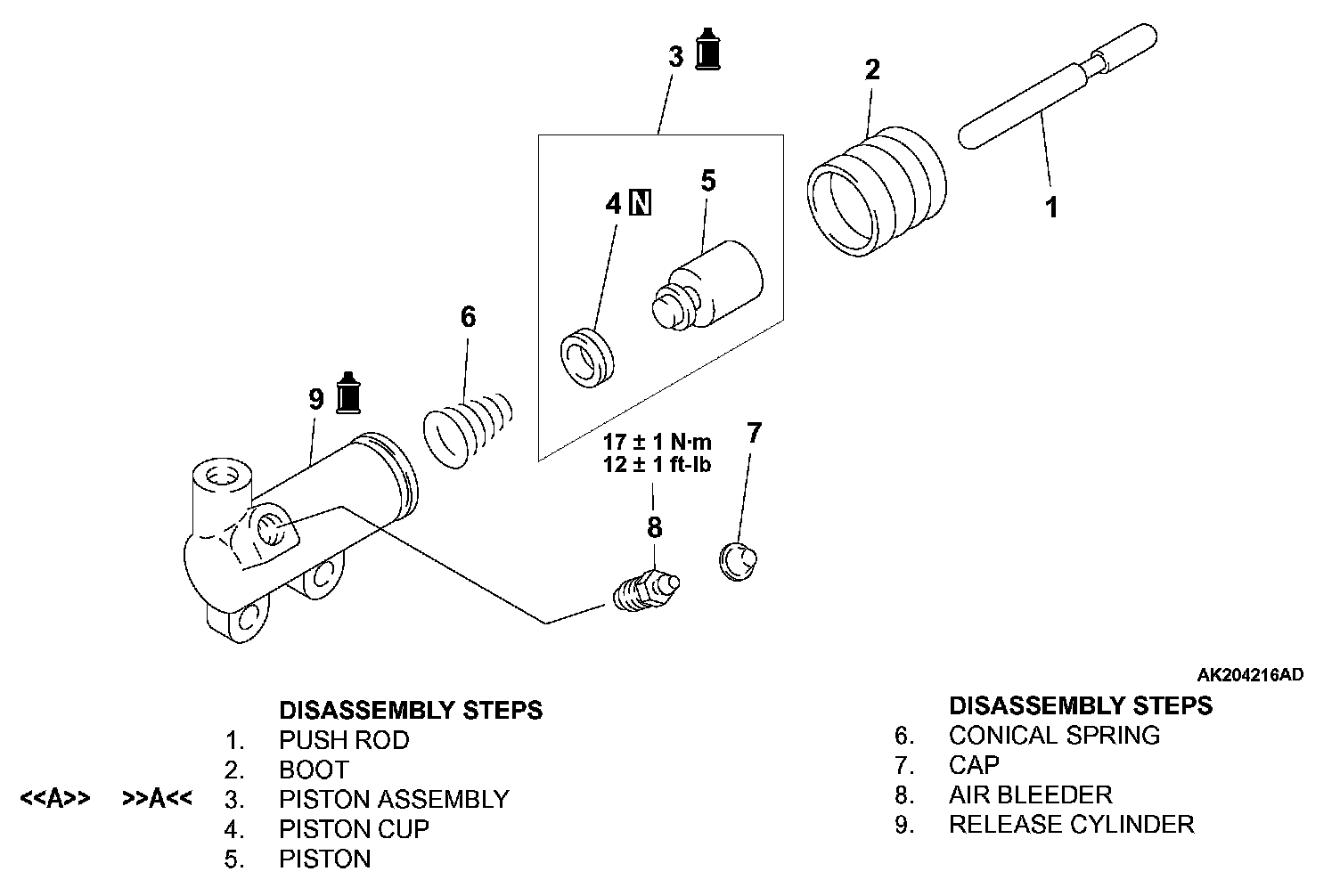 3

2

1

4 N

5

6

9

17 ± 1 N·m
12 ± 1 ft-lb

7

8

AK204216AD

DISASSEMBLY STEPS
1. PUSH ROD
2. BOOT
<<A>> >>A<< 3. PISTON ASSEMBLY
4. PISTON CUP
5. PISTON

DISASSEMBLY STEPS
6. CONICAL SPRING
7. CAP
8. AIR BLEEDER
9. RELEASE CYLINDER