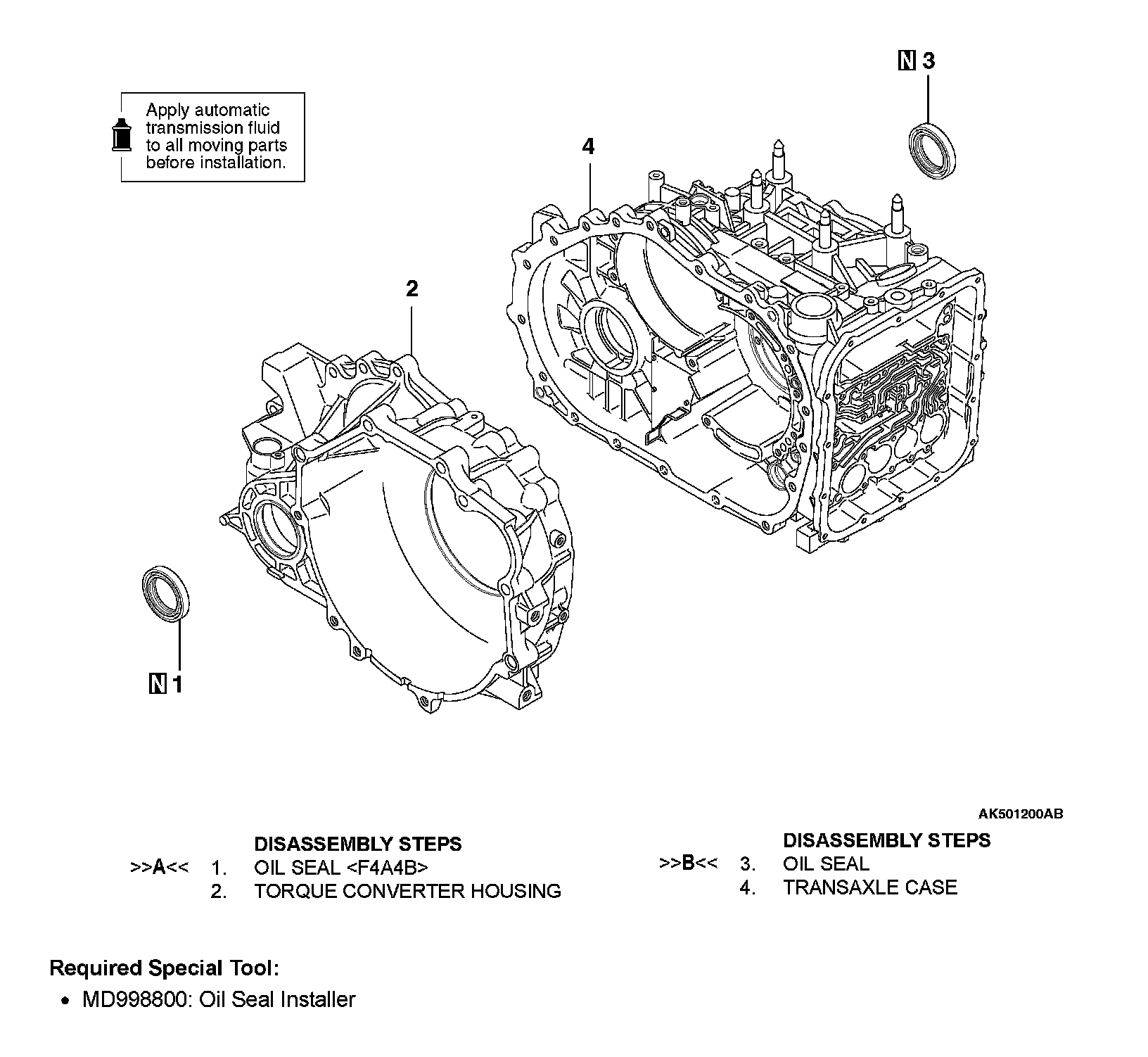 Apply automatic transmission fluid to all moving parts before installation.

N 3

4

2

N 1

AK501200AB

DISASSEMBLY STEPS
>>A<< 1. OIL SEAL <F4A4B>
2. TORQUE CONVERTER HOUSING

DISASSEMBLY STEPS
>>B<< 3. OIL SEAL
4. TRANSAXLE CASE

Required Special Tool:
• MD998800: Oil Seal Installer