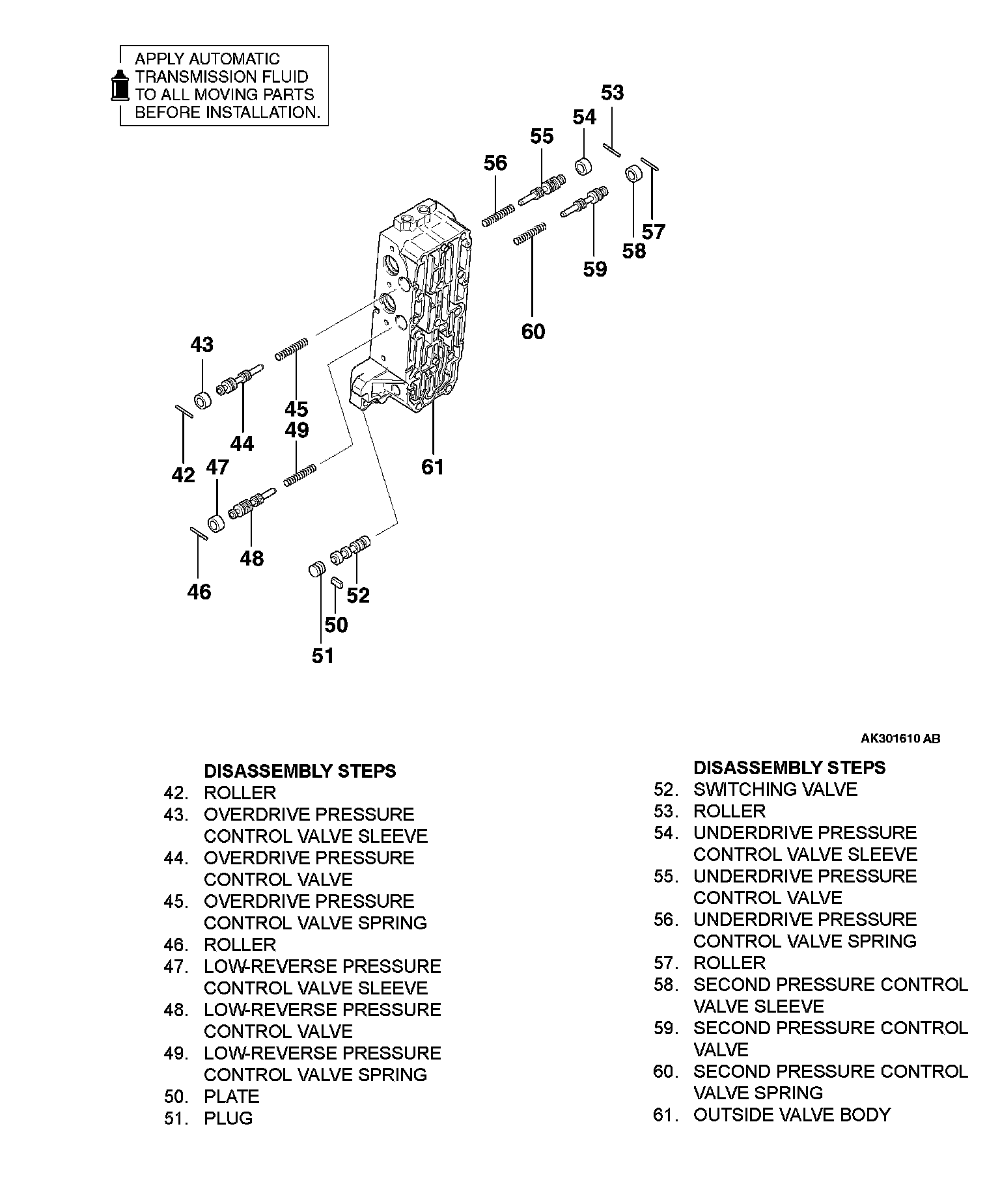 APPLY AUTOMATIC TRANSMISSION FLUID TO ALL MOVING PARTS BEFORE INSTALLATION.

53
54
55
56
57
58
59
60
43
45
49
44
42
47
61
48
46
52
50
51

AK301610 AB

DISASSEMBLY STEPS
42. ROLLER
43. OVERDRIVE PRESSURE CONTROL VALVE SLEEVE
44. OVERDRIVE PRESSURE CONTROL VALVE
45. OVERDRIVE PRESSURE CONTROL VALVE SPRING
46. ROLLER
47. LOW-REVERSE PRESSURE CONTROL VALVE SLEEVE
48. LOW-REVERSE PRESSURE CONTROL VALVE
49. LOW-REVERSE PRESSURE CONTROL VALVE SPRING
50. PLATE
51. PLUG

DISASSEMBLY STEPS
52. SWITCHING VALVE
53. ROLLER
54. UNDERDRIVE PRESSURE CONTROL VALVE SLEEVE
55. UNDERDRIVE PRESSURE CONTROL VALVE
56. UNDERDRIVE PRESSURE CONTROL VALVE SPRING
57. ROLLER
58. SECOND PRESSURE CONTROL VALVE SLEEVE
59. SECOND PRESSURE CONTROL VALVE
60. SECOND PRESSURE CONTROL VALVE SPRING
61. OUTSIDE VALVE BODY