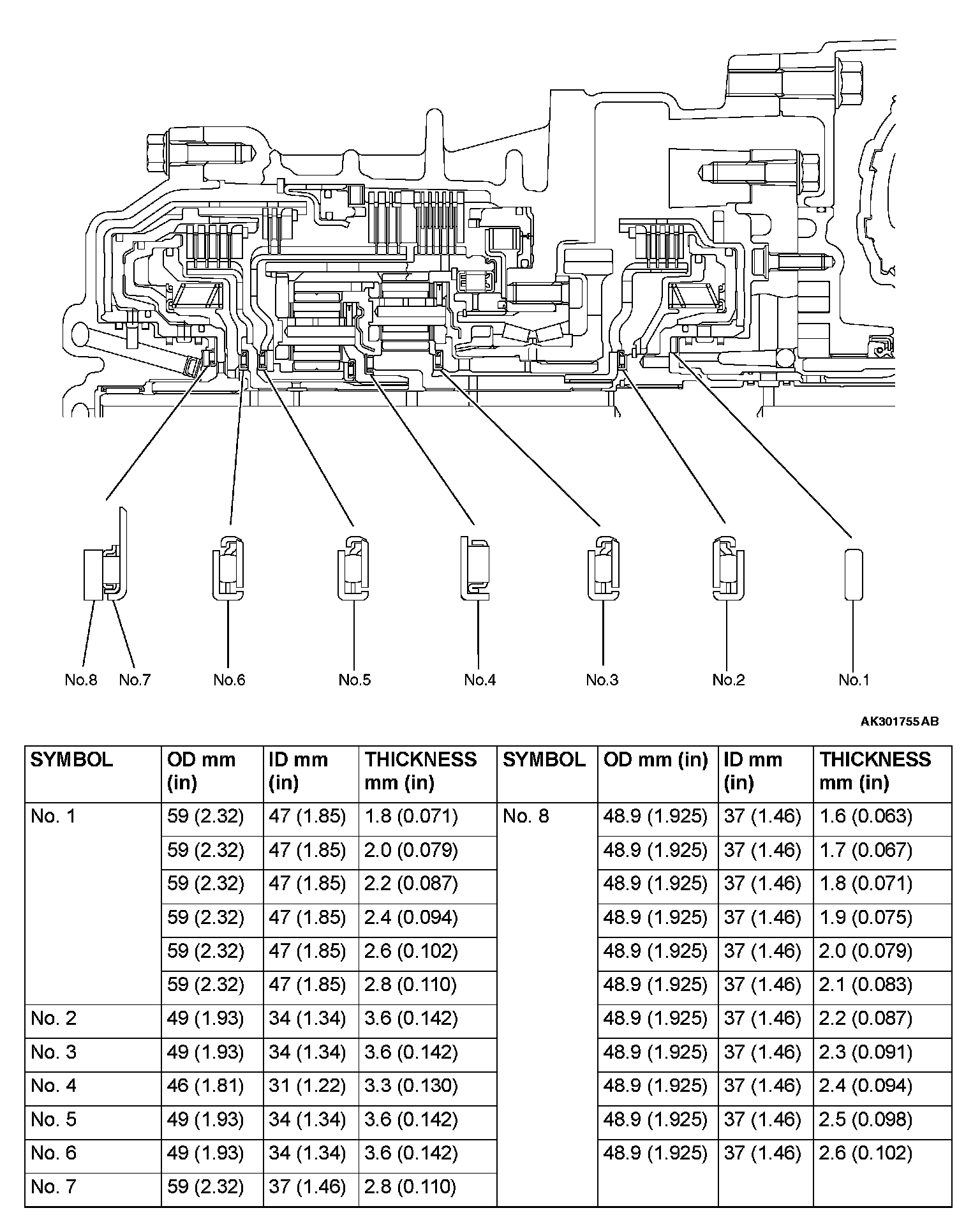 No.8 No.7 No.6 No.5 No.4 No.3 No.2 No.1

AK301755AB

| SYMBOL | OD mm (in) | ID mm (in) | THICKNESS mm (in) | SYMBOL | OD mm (in) | ID mm (in) | THICKNESS mm (in) |
|---|---|---|---|---|---|---|---|
| No. 1 | 59 (2.32) | 47 (1.85) | 1.8 (0.071) | No. 8 | 48.9 (1.925) | 37 (1.46) | 1.6 (0.063) |
| | 59 (2.32) | 47 (1.85) | 2.0 (0.079) | | 48.9 (1.925) | 37 (1.46) | 1.7 (0.067) |
| | 59 (2.32) | 47 (1.85) | 2.2 (0.087) | | 48.9 (1.925) | 37 (1.46) | 1.8 (0.071) |
| | 59 (2.32) | 47 (1.85) | 2.4 (0.094) | | 48.9 (1.925) | 37 (1.46) | 1.9 (0.075) |
| | 59 (2.32) | 47 (1.85) | 2.6 (0.102) | | 48.9 (1.925) | 37 (1.46) | 2.0 (0.079) |
| | 59 (2.32) | 47 (1.85) | 2.8 (0.110) | | 48.9 (1.925) | 37 (1.46) | 2.1 (0.083) |
| No. 2 | 49 (1.93) | 34 (1.34) | 3.6 (0.142) | | 48.9 (1.925) | 37 (1.46) | 2.2 (0.087) |
| No. 3 | 49 (1.93) | 34 (1.34) | 3.6 (0.142) | | 48.9 (1.925) | 37 (1.46) | 2.3 (0.091) |
| No. 4 | 46 (1.81) | 31 (1.22) | 3.3 (0.130) | | 48.9 (1.925) | 37 (1.46) | 2.4 (0.094) |
| No. 5 | 49 (1.93) | 34 (1.34) | 3.6 (0.142) | | 48.9 (1.925) | 37 (1.46) | 2.5 (0.098) |
| No. 6 | 49 (1.93) | 34 (1.34) | 3.6 (0.142) | | 48.9 (1.925) | 37 (1.46) | 2.6 (0.102) |
| No. 7 | 59 (2.32) | 37 (1.46) | 2.8 (0.110) | | | | |